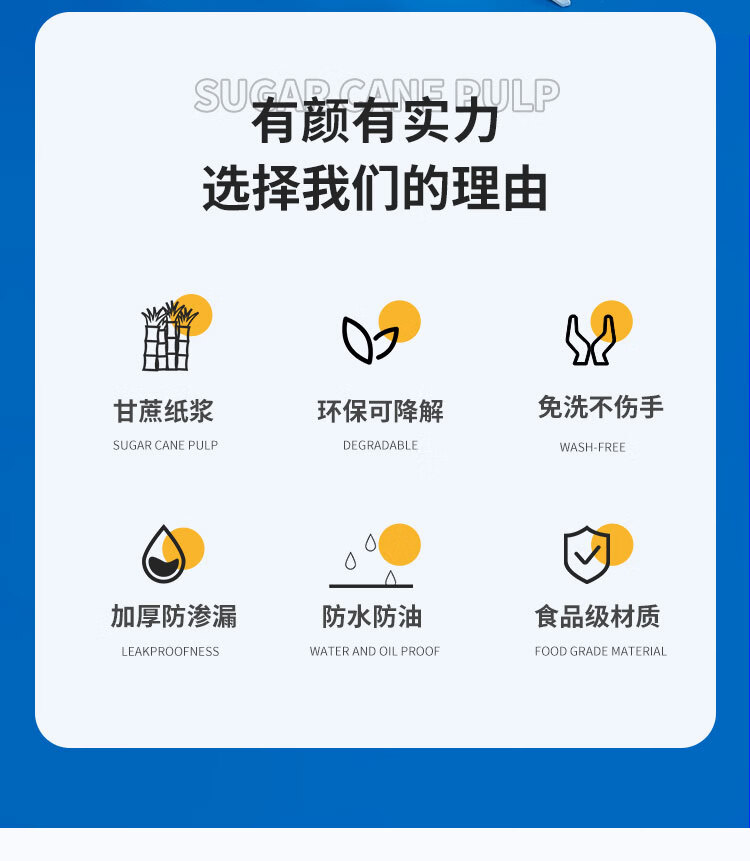 SUGAR CANE PULP
有颜有实力
选择我们的理由

甘蔗纸浆
SUGAR CANE PULP

环保可降解
DEGRADABLE

免洗不伤手
WASH-FREE

加厚防渗漏
LEAKPROOFNESS

防水防油
WATER AND OIL PROOF

食品级材质
FOOD GRADE MATERIAL