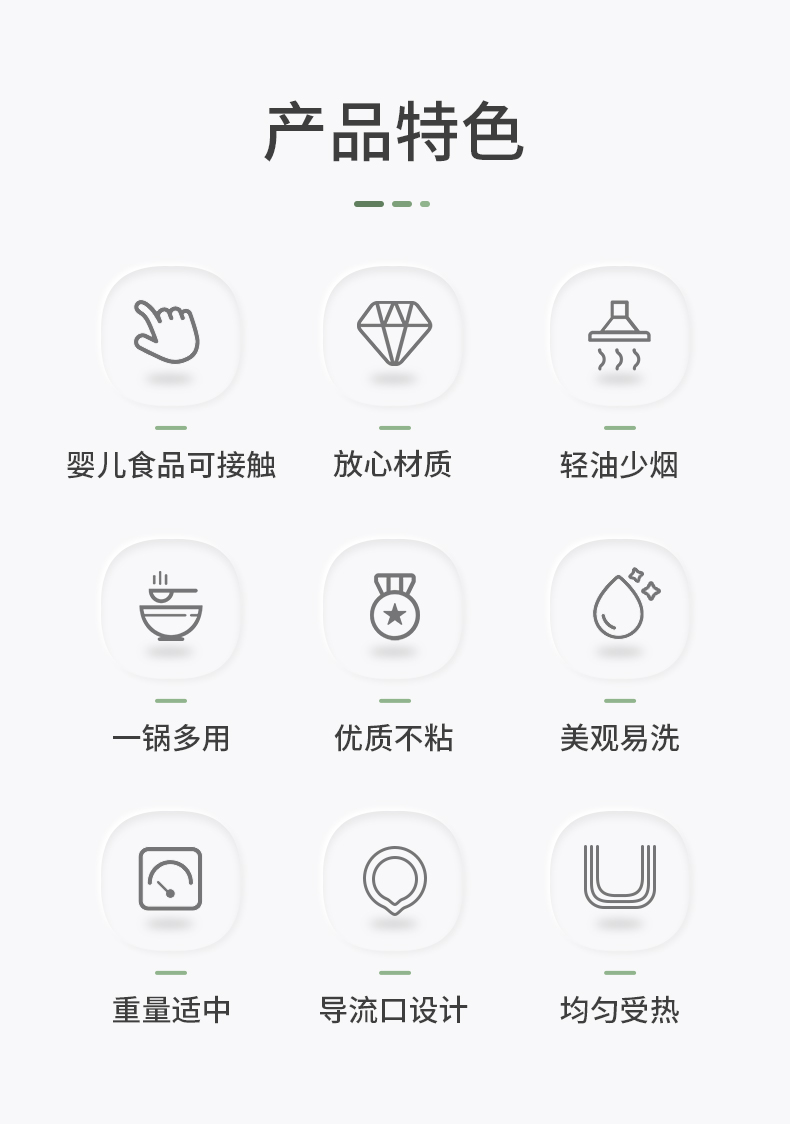 产品特色

婴儿食品可接触

放心材质

轻油少烟

一锅多用

优质不粘

美观易洗

重量适中

导流口设计

均匀受热