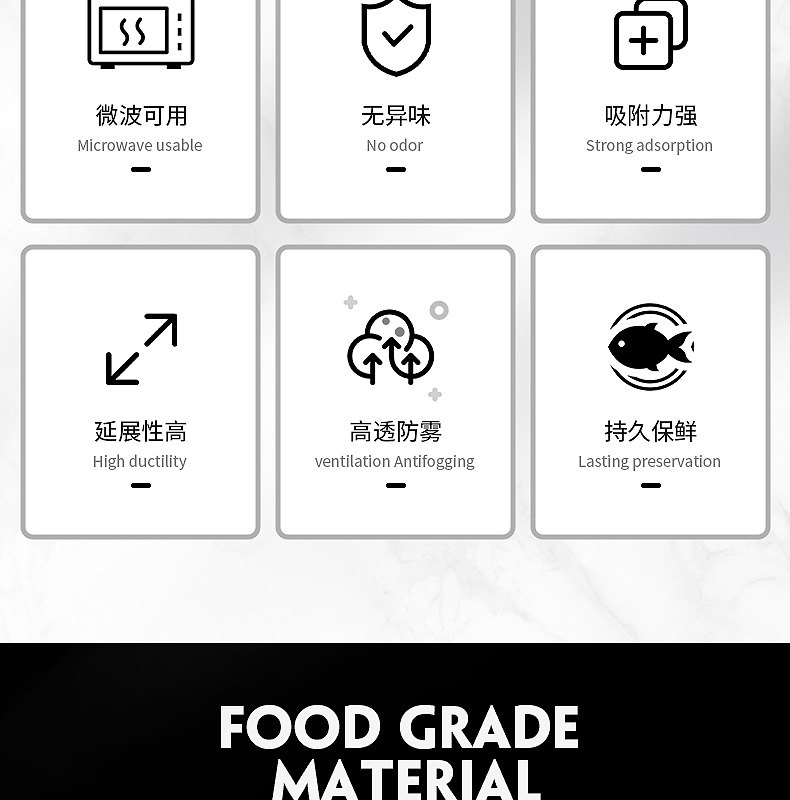 微波可用
Microwave usable
-

无异味
No odor
-

吸附力强
Strong adsorption
-

延展性高
High ductility
-

高透防雾
ventilation Antifogging
-

持久保鲜
Lasting preservation
-

FOOD GRADE
MATERIAL