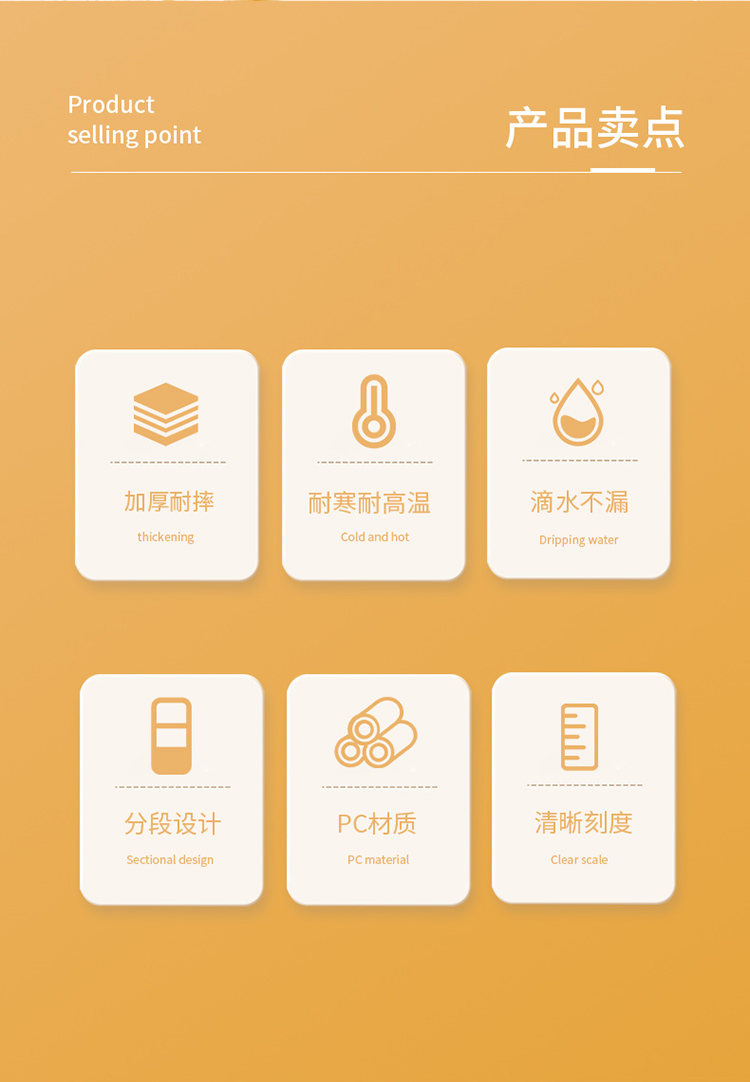 Product
selling point

产品卖点

加厚耐摔
thickening

耐寒耐高温
Cold and hot

滴水不漏
Dripping water

分段设计
Sectional design

PC材质
PC material

清晰刻度
Clear scale