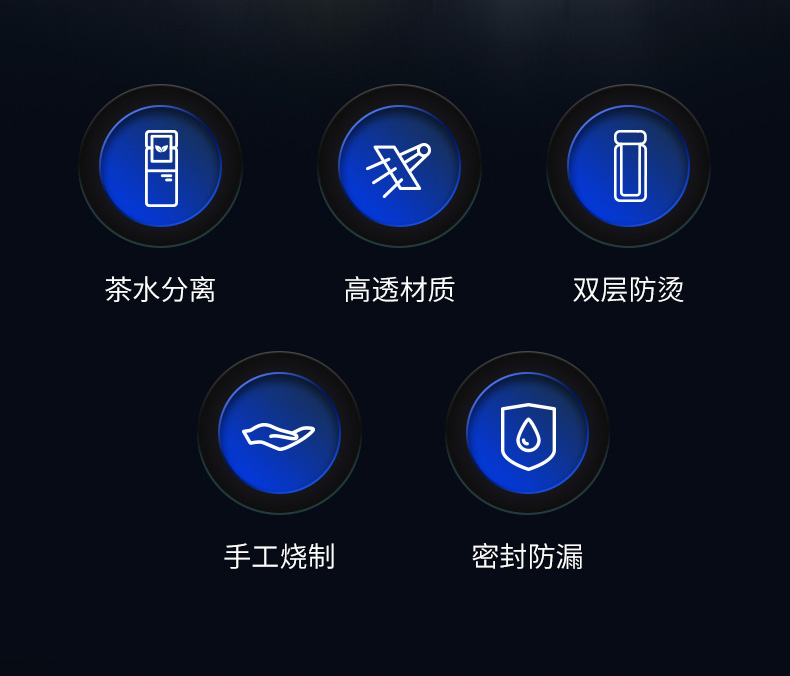 茶水分离

高透材质

双层防烫

手工烧制

密封防漏