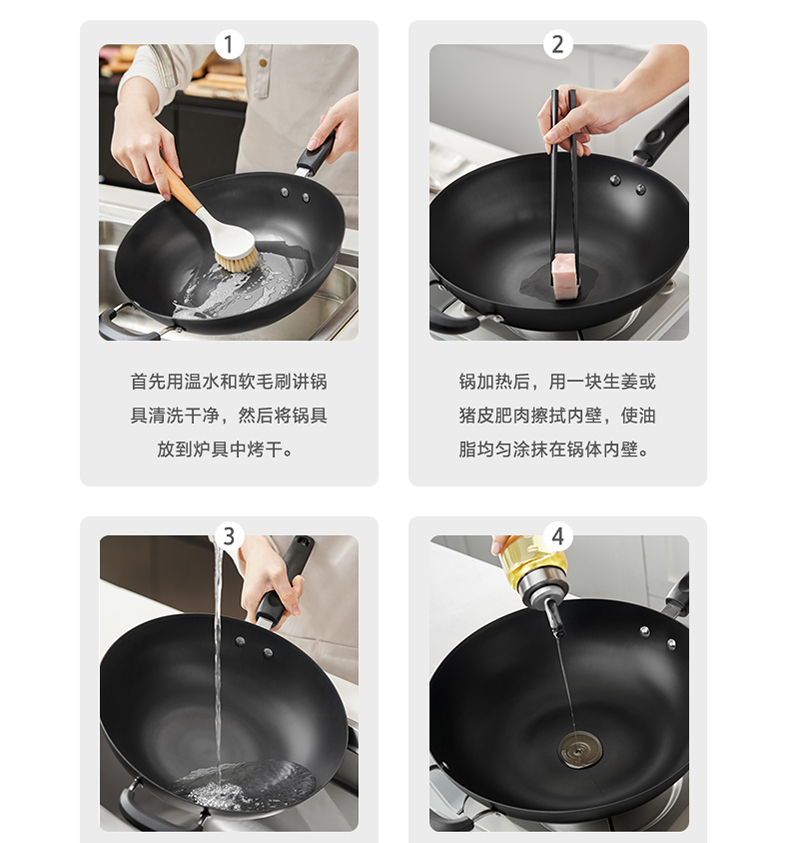 1

首先用温水和软毛刷讲锅具清洗干净，然后将锅具放到炉具中烤干。

2

锅加热后，用一块生姜或猪皮肥肉擦拭内壁，使油脂均匀涂抹在锅体内壁。

3

4