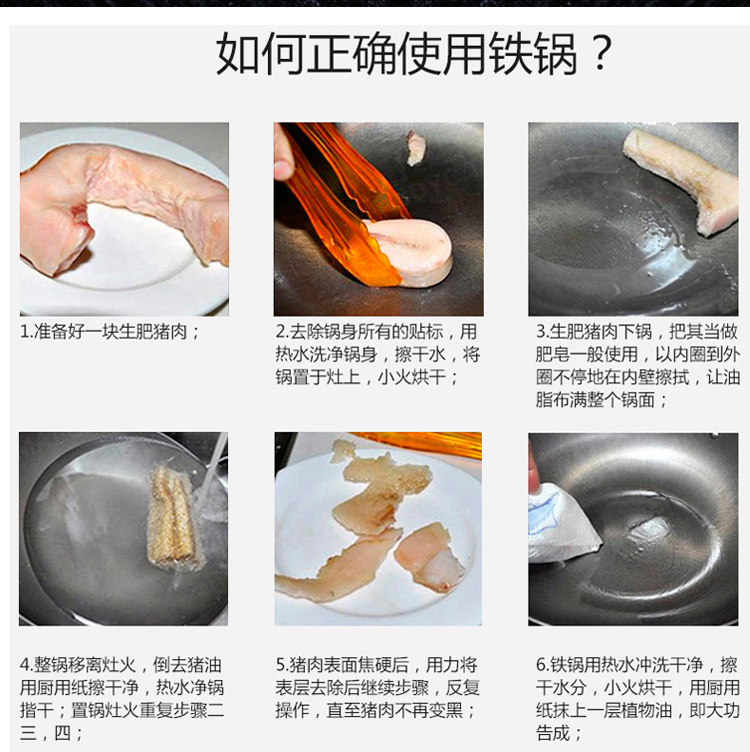 如何正确使用铁锅？

1.准备好一块生肥猪肉；

2.去除锅身所有的贴标，用热水洗净锅身，擦干水，将锅置于灶上，小火烘干；

3.生肥猪肉下锅，把其当做肥皂一般使用，以内圈到外圈不停地在内壁擦拭，让油脂布满整个锅面；

4.整锅移离灶火，倒去猪油用厨用纸擦干净，热水净锅揩干；置锅灶火重复步骤二三，四；

5.猪肉表面焦硬后，用力将表层去除后继续步骤，反复操作，直至猪肉不再变黑；

6.铁锅用热水冲洗干净，擦干水分，小火烘干，用厨用纸抹上一层植物油，即大功告成；