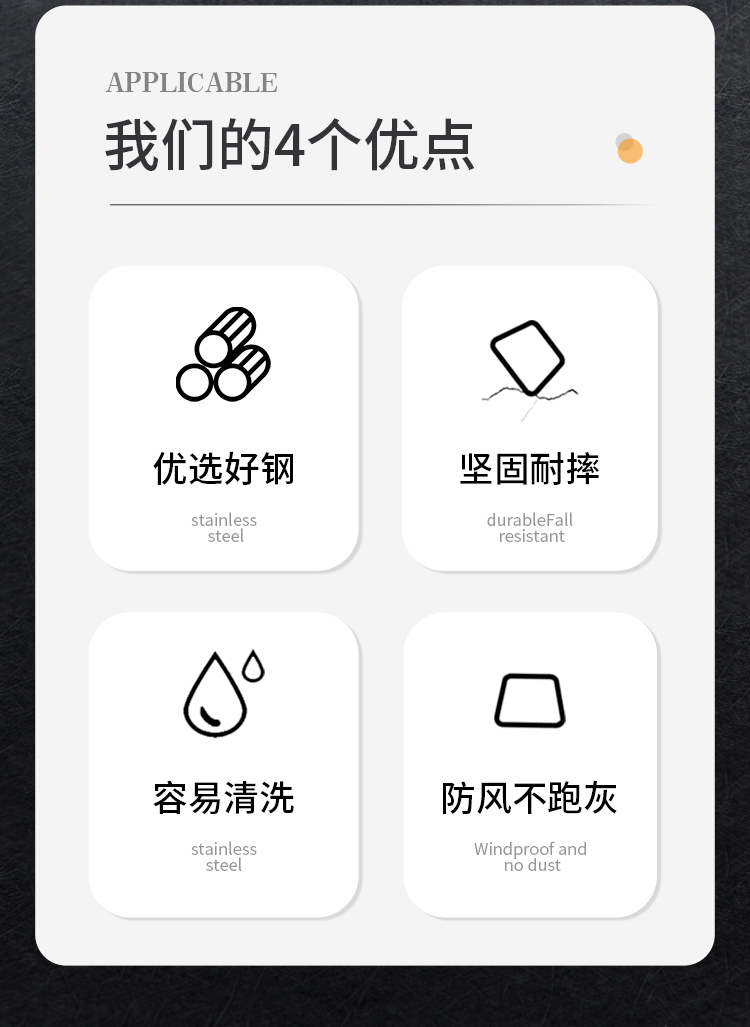 APPLICABLE

我们的4个优点

优选好钢

stainless steel

坚固耐摔

durableFall resistant

容易清洗

stainless steel

防风不跑灰

Windproof and no dust