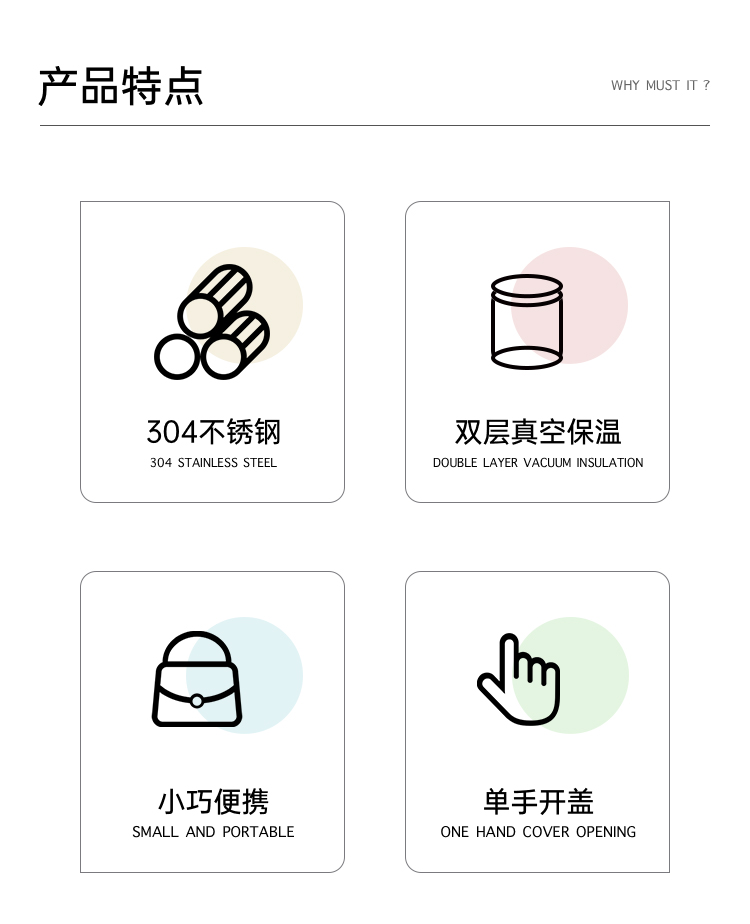 产品特点

WHY MUST IT ?

304不锈钢
304 STAINLESS STEEL

双层真空保温
DOUBLE LAYER VACUUM INSULATION

小巧便携
SMALL AND PORTABLE

单手开盖
ONE HAND COVER OPENING