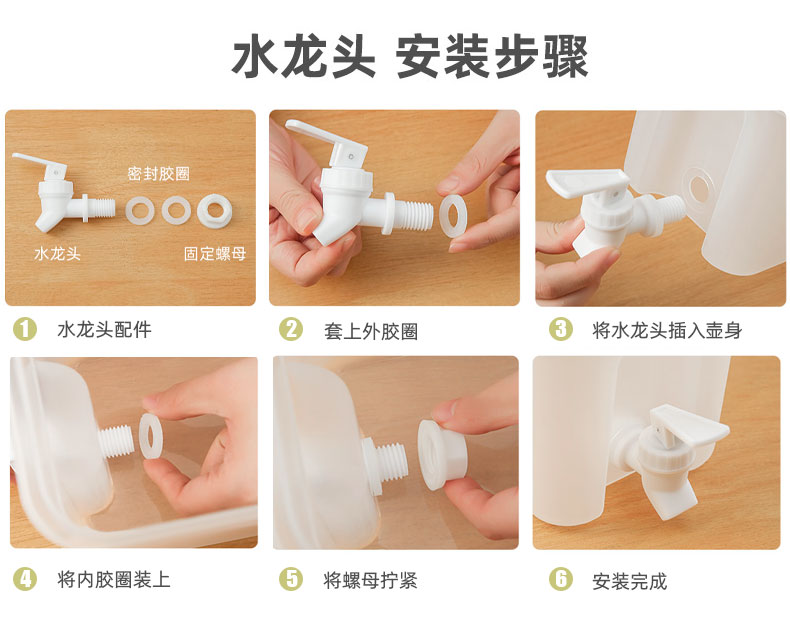 水龙头 安装步骤

密封胶圈

水龙头

固定螺母

1 水龙头配件

2 套上外胶圈

3 将水龙头插入壶身

4 将内胶圈装上

5 将螺母拧紧

6 安装完成