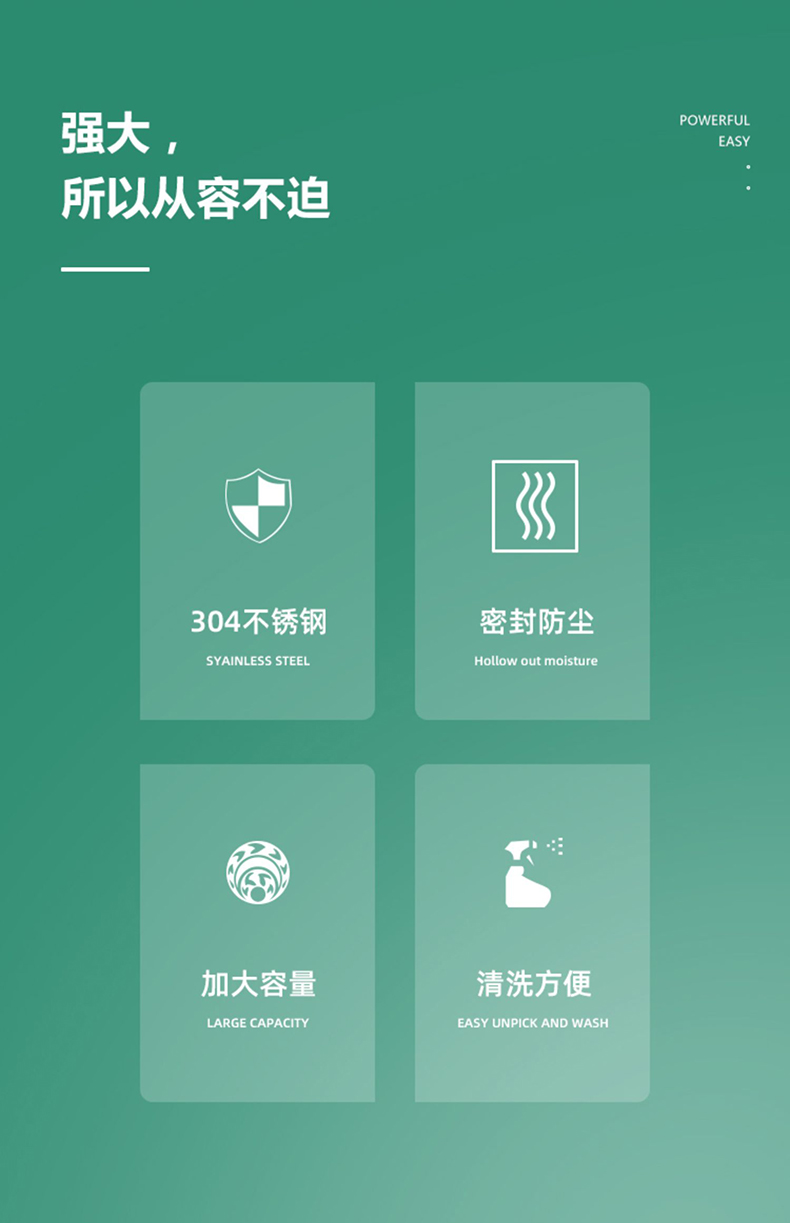 强大，
所以从容不迫

POWERFUL
EASY

304不锈钢
SYAINLESS STEEL

密封防尘
Hollow out moisture

加大容量
LARGE CAPACITY

清洗方便
EASY UNPICK AND WASH