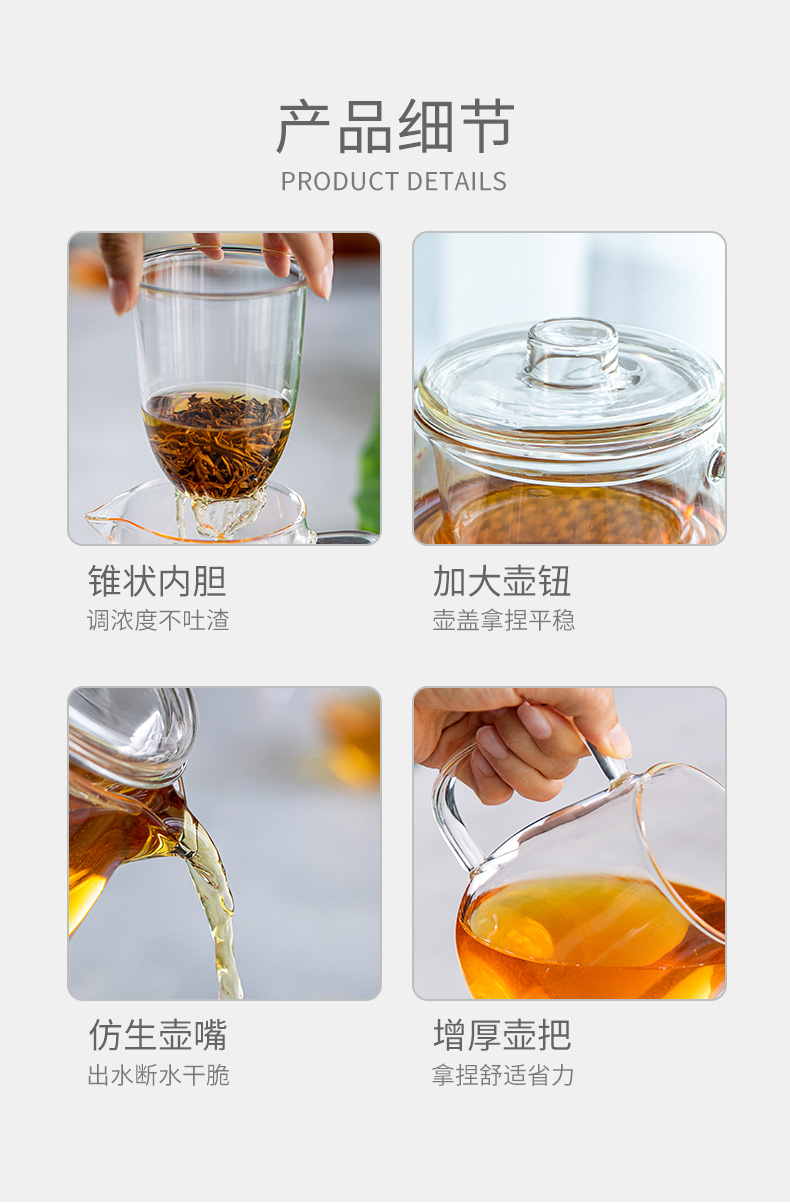 产品细节
PRODUCT DETAILS

锥状内胆
调浓度不吐渣

加大壶钮
壶盖拿捏平稳

仿生壶嘴
出水断水干脆

增厚壶把
拿捏舒适省力