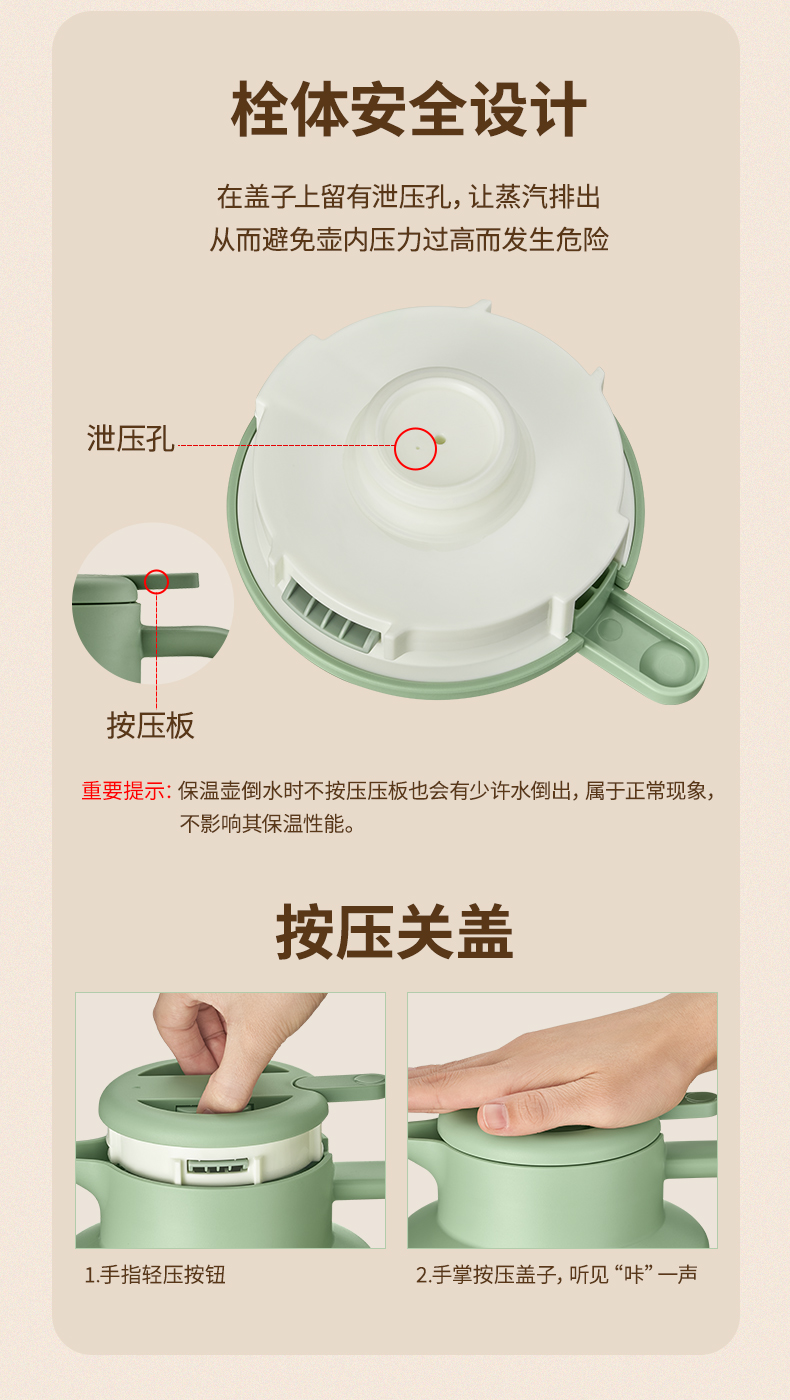 栓体安全设计

在盖子上留有泄压孔，让蒸汽排出
从而避免壶内压力过高而发生危险

泄压孔

按压板

重要提示：保温壶倒水时不按压压板也会有少许水倒出，属于正常现象，不影响其保温性能。

按压关盖

1.手指轻压按钮

2.手掌按压盖子，听见“咔”一声