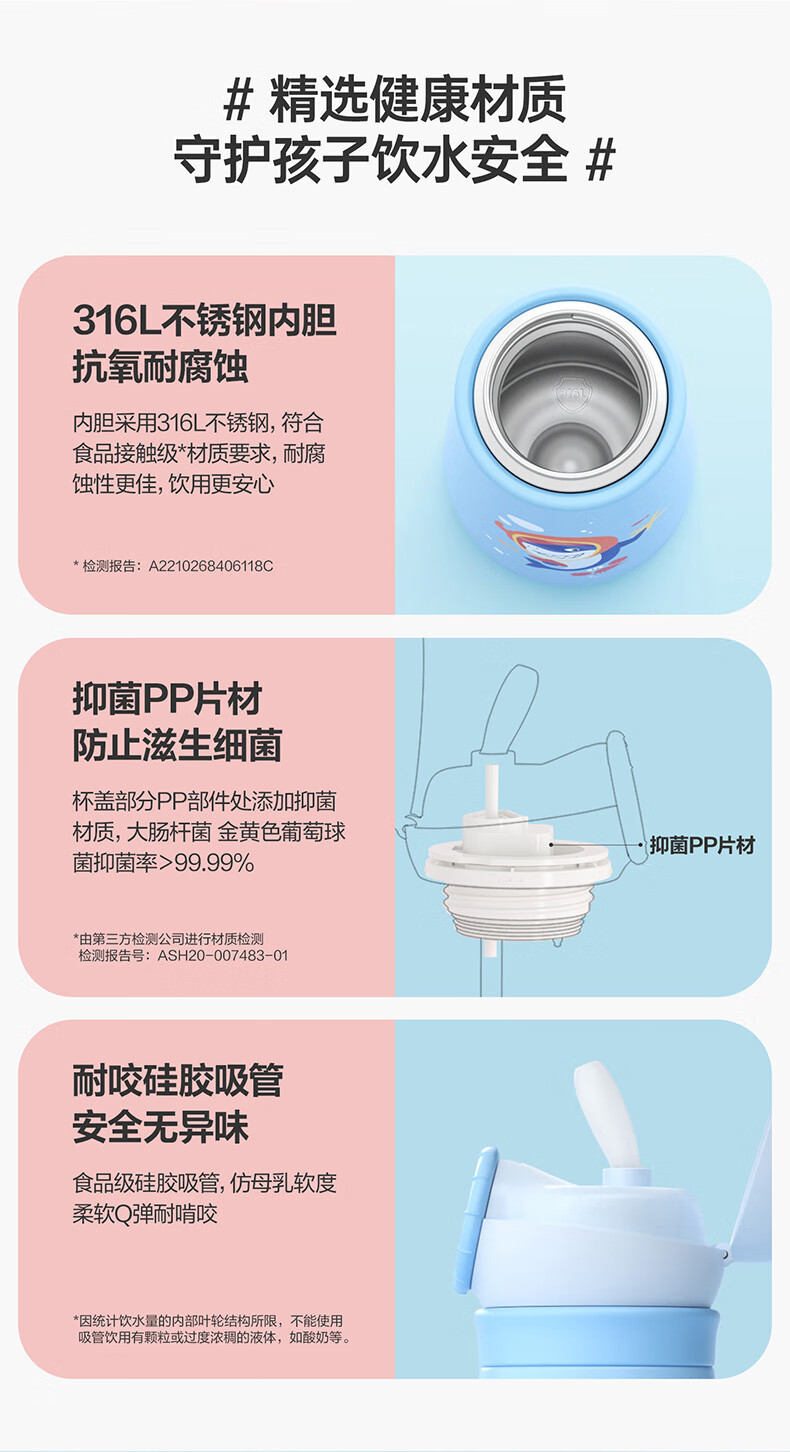 # 精选健康材质
守护孩子饮水安全 #

316L不锈钢内胆
抗氧耐腐蚀

内胆采用316L不锈钢，符合食品接触级*材质要求，耐腐蚀性更佳，饮用更安心

* 检测报告：A2210268406118C

抑菌PP片材
防止滋生细菌

杯盖部分PP部件处添加抑菌材质，大肠杆菌 金黄色葡萄球菌抑菌率>99.99%

*由第三方检测公司进行材质检测
检测报告号：ASH20-007483-01

抑菌PP片材

耐咬硅胶吸管
安全无异味

食品级硅胶吸管，仿母乳软度
柔软Q弹耐啃咬

*因统计饮水量的内部叶轮结构所限，不能使用吸管饮用有颗粒或过度浓稠的液体，如酸奶等。