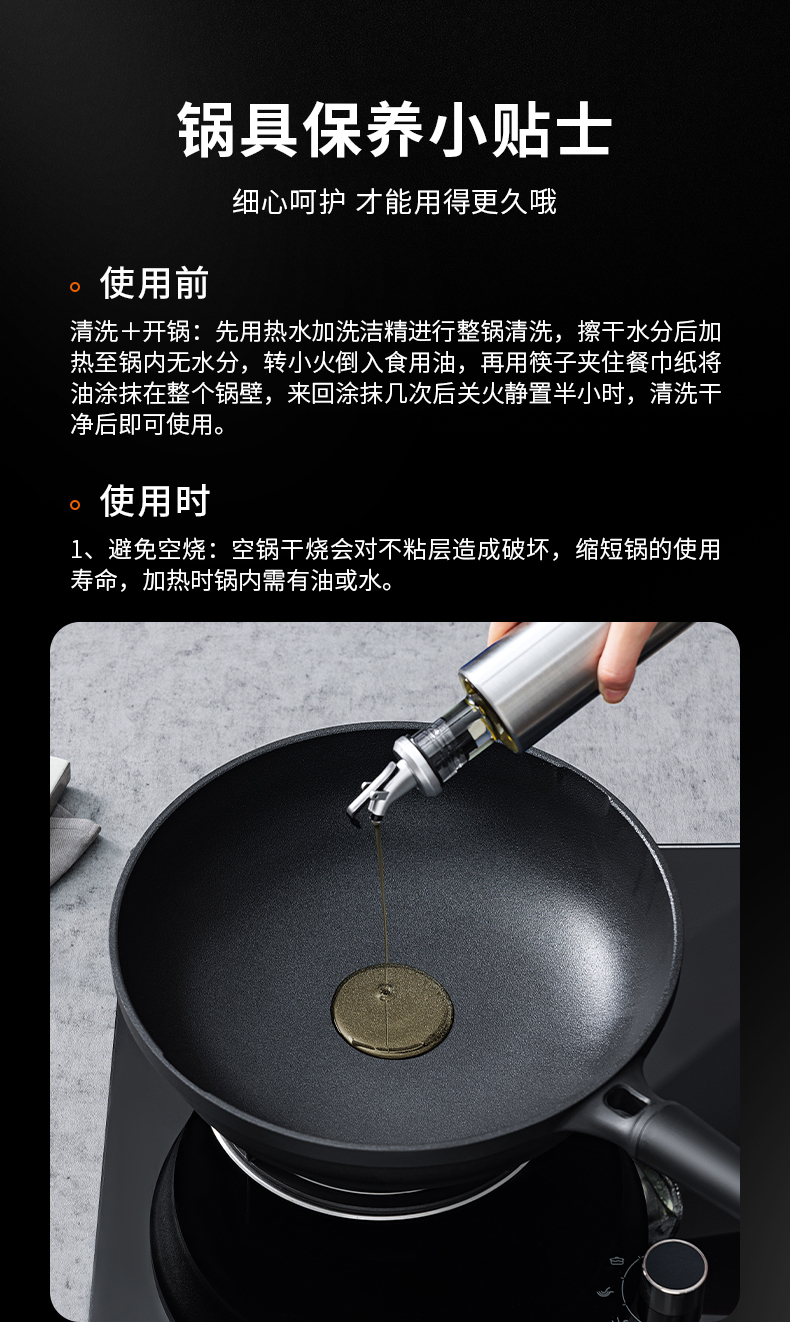 锅具保养小贴士

细心呵护 才能用得更久哦

使用前

清洗＋开锅：先用热水加洗洁精进行整锅清洗，擦干水分后加热至锅内无水分，转小火倒入食用油，再用筷子夹住餐巾纸将油涂抹在整个锅壁，来回涂抹几次后关火静置半小时，清洗干净后即可使用。

使用时

1、避免空烧：空锅干烧会对不粘层造成破坏，缩短锅的使用寿命，加热时锅内需有油或水。