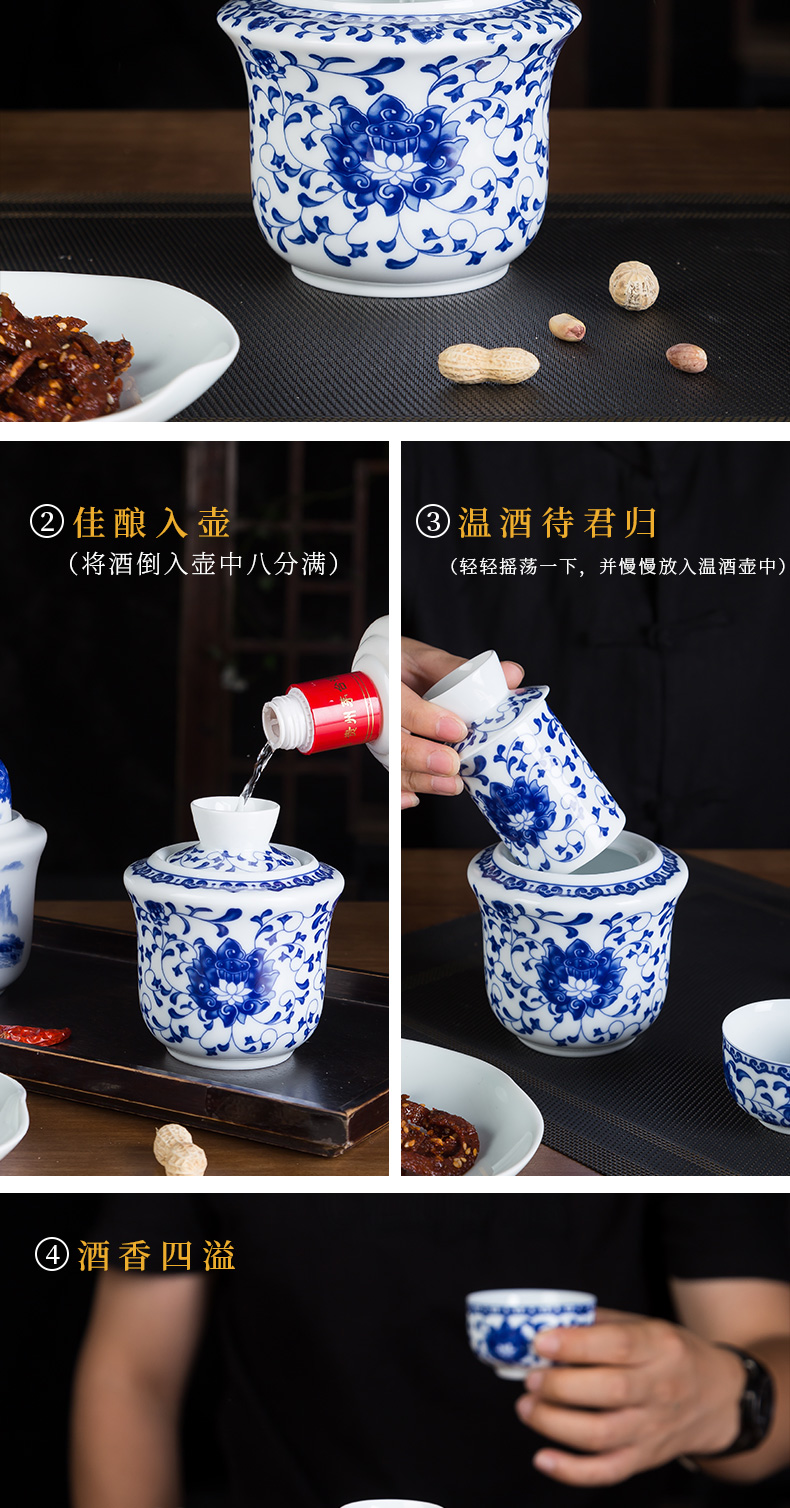 ②佳酿入壶
（将酒倒入壶中八分满）

③温酒待君归
（轻轻摇荡一下，并慢慢放入温酒壶中）

④酒香四溢