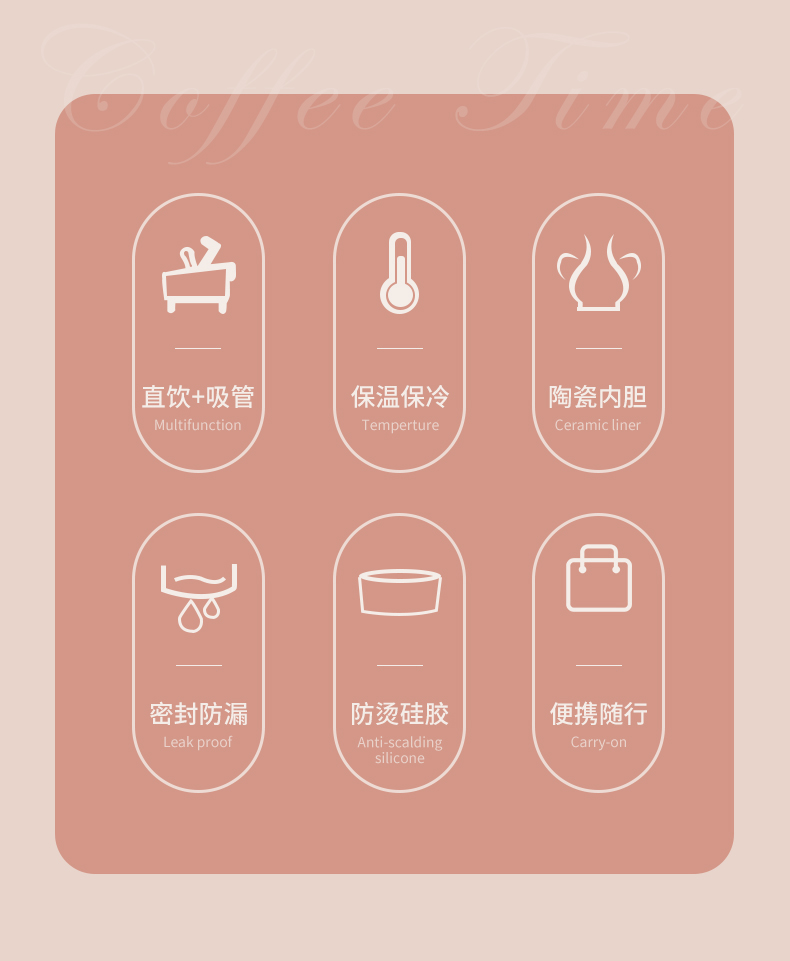 Coffee Time

直饮+吸管
Multifunction

保温保冷
Temperture

陶瓷内胆
Ceramic liner

密封防漏
Leak proof

防烫硅胶
Anti-scalding silicone

便携随行
Carry-on