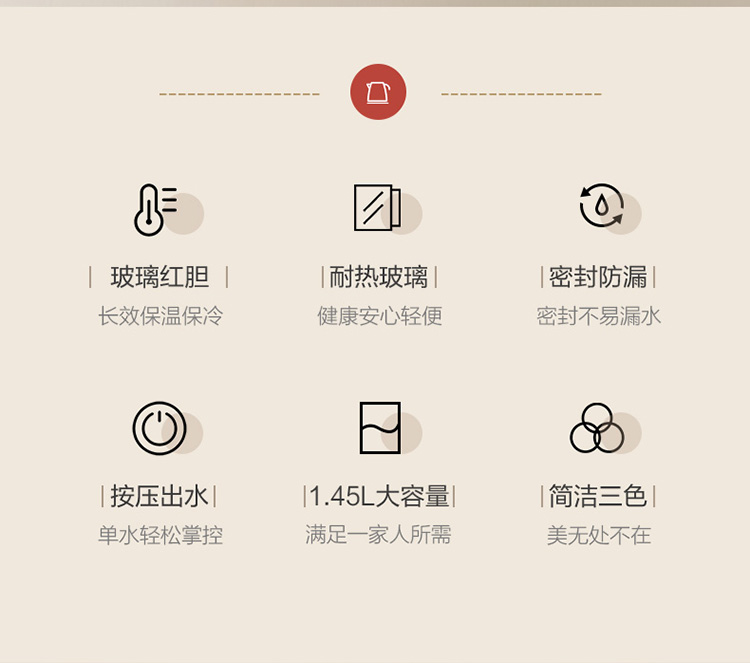 | 玻璃红胆 |
长效保温保冷

|耐热玻璃|
健康安心轻便

|密封防漏|
密封不易漏水

|按压出水|
单水轻松掌控

|1.45L大容量|
满足一家人所需

|简洁三色|
美无处不在