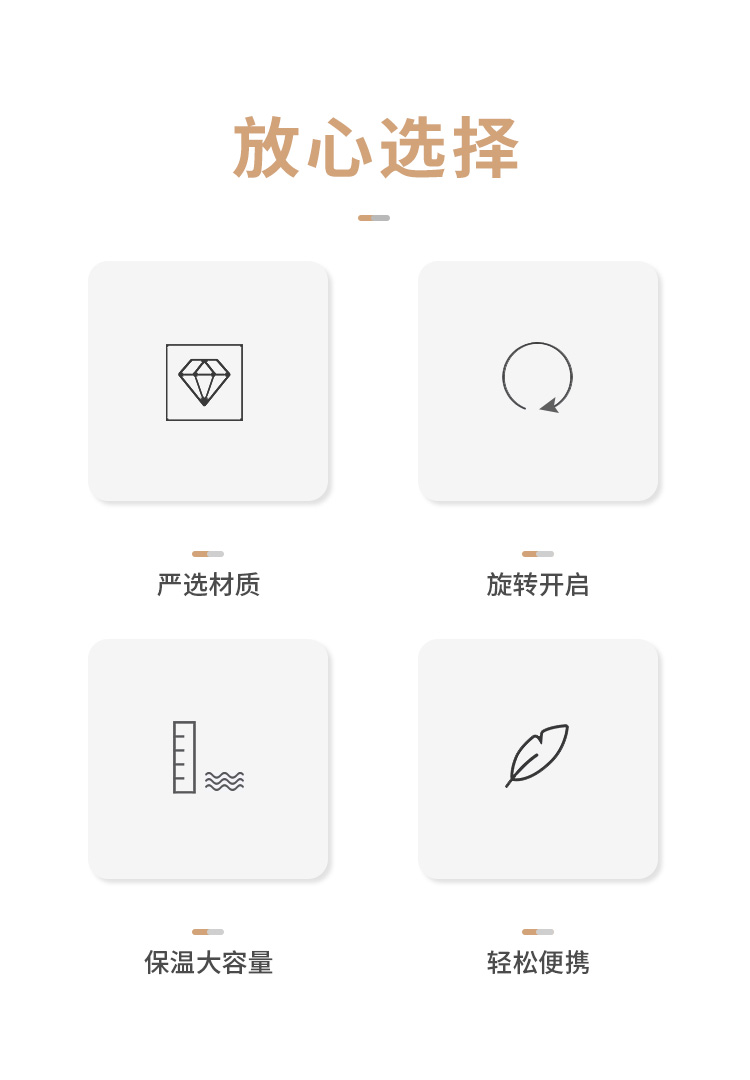 放心选择

严选材质

旋转开启

保温大容量

轻松便携