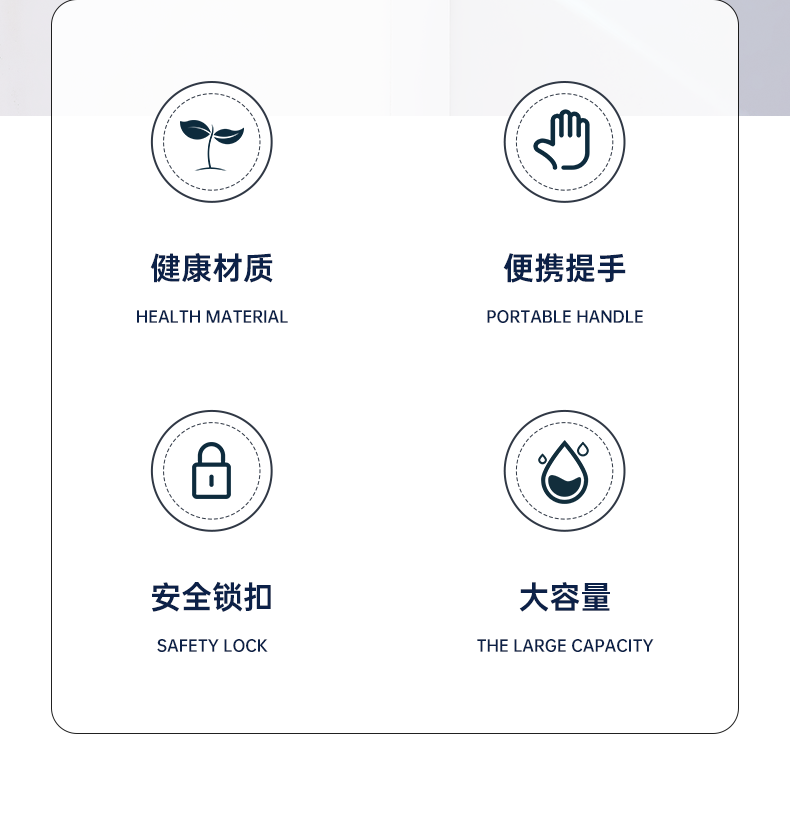 健康材质

HEALTH MATERIAL

便携提手

PORTABLE HANDLE

安全锁扣

SAFETY LOCK

大容量

THE LARGE CAPACITY