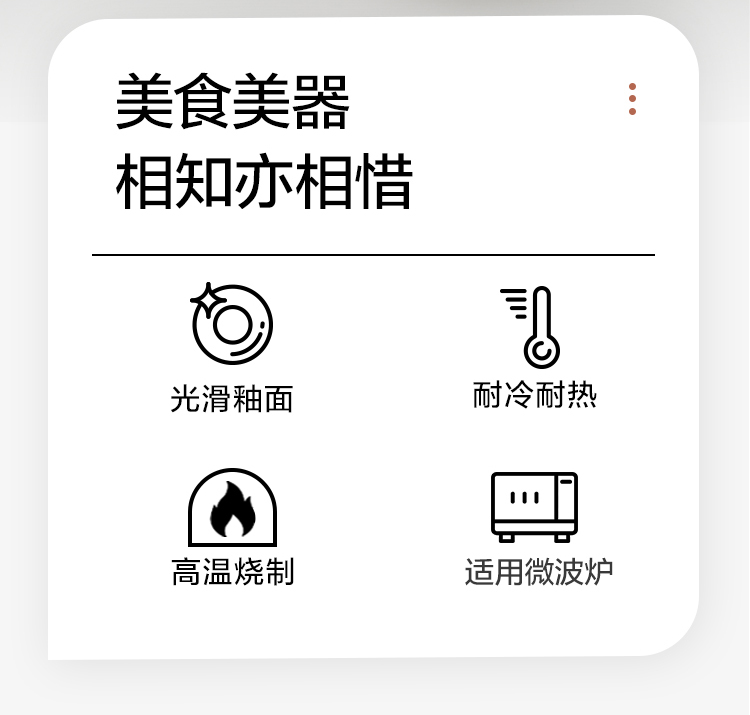 美食美器
相知亦相惜

光滑釉面

耐冷耐热

高温烧制

适用微波炉