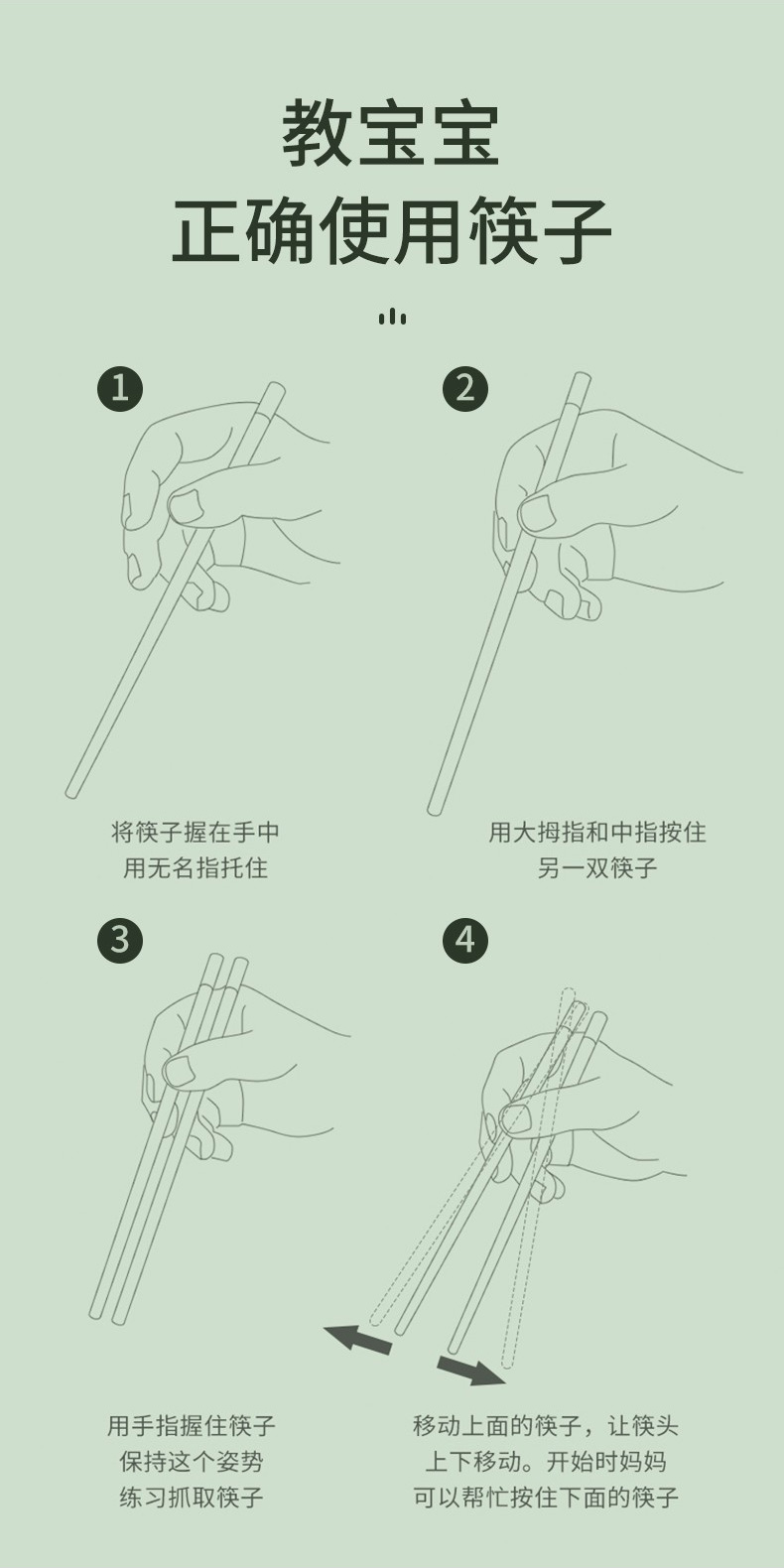 教宝宝
正确使用筷子

1

将筷子握在手中
用无名指托住

2

用大拇指和中指按住
另一双筷子

3

用手指握住筷子
保持这个姿势
练习抓取筷子

4

移动上面的筷子，让筷头
上下移动。开始时妈妈
可以帮忙按住下面的筷子