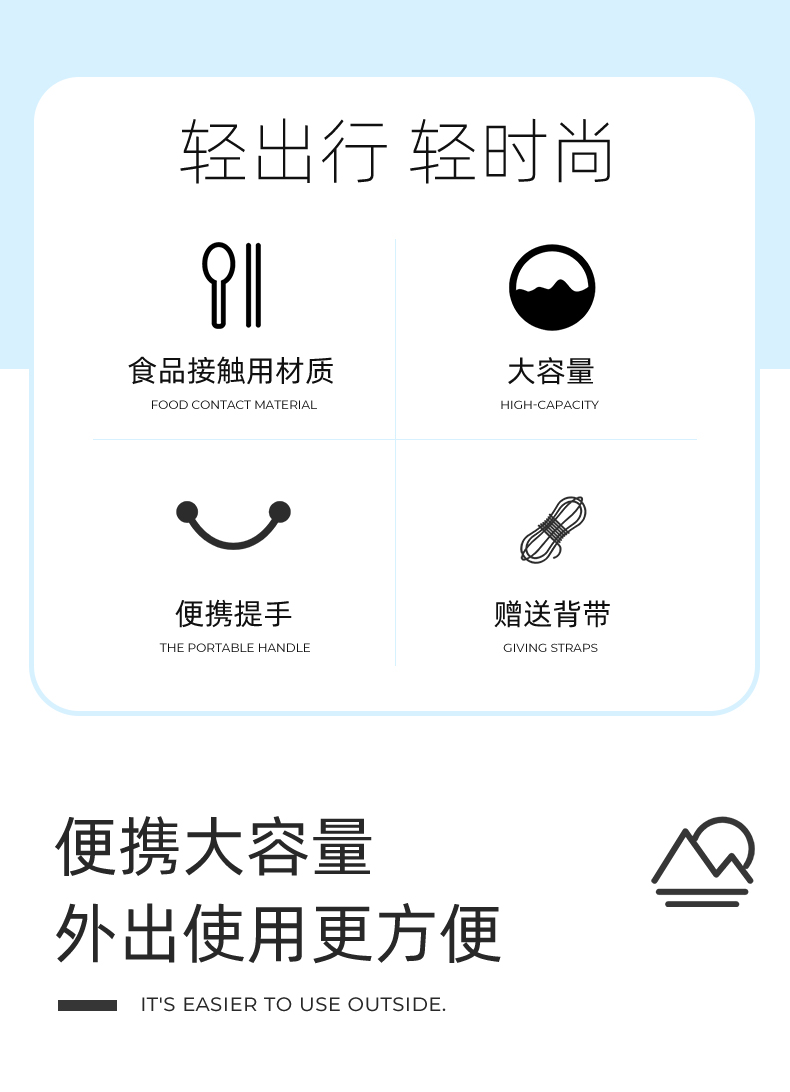 轻出行 轻时尚

食品接触用材质
FOOD CONTACT MATERIAL

大容量
HIGH-CAPACITY

便携提手
THE PORTABLE HANDLE

赠送背带
GIVING STRAPS

便携大容量
外出使用更方便

IT'S EASIER TO USE OUTSIDE.