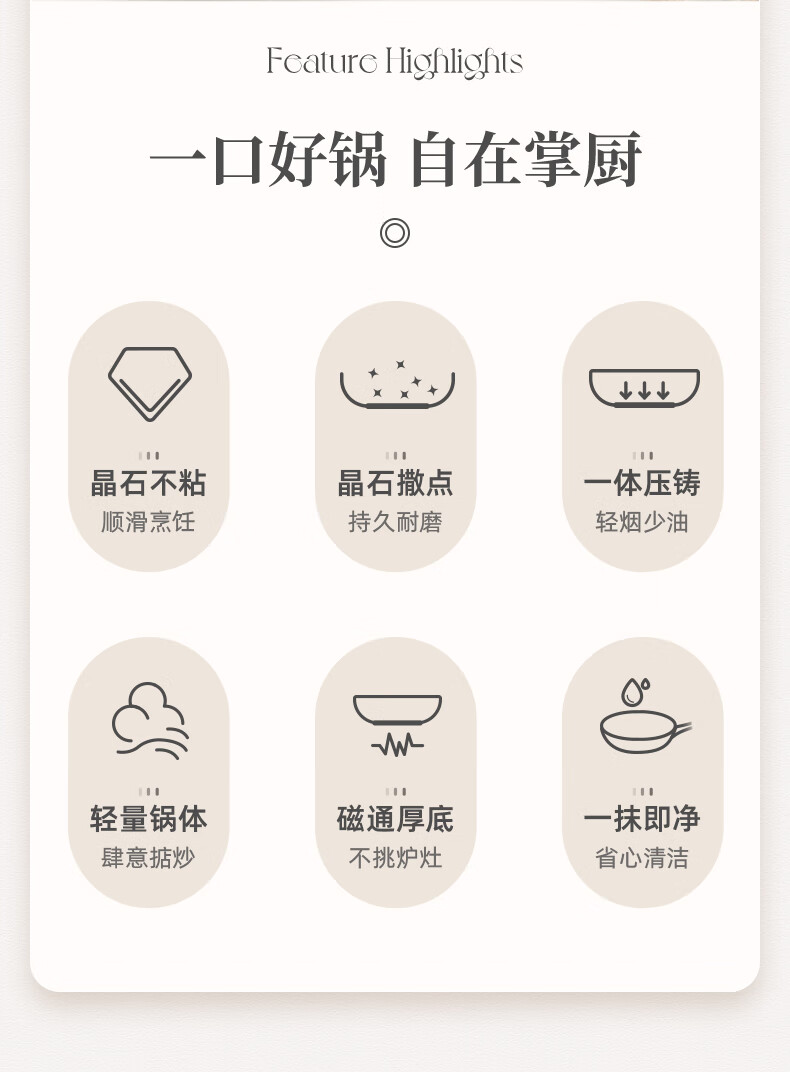 Feature Highlights

一口好锅 自在掌厨

晶石不粘
顺滑烹饪

晶石撒点
持久耐磨

一体压铸
轻烟少油

轻量锅体
肆意掂炒

磁通厚底
不挑炉灶

一抹即净
省心清洁