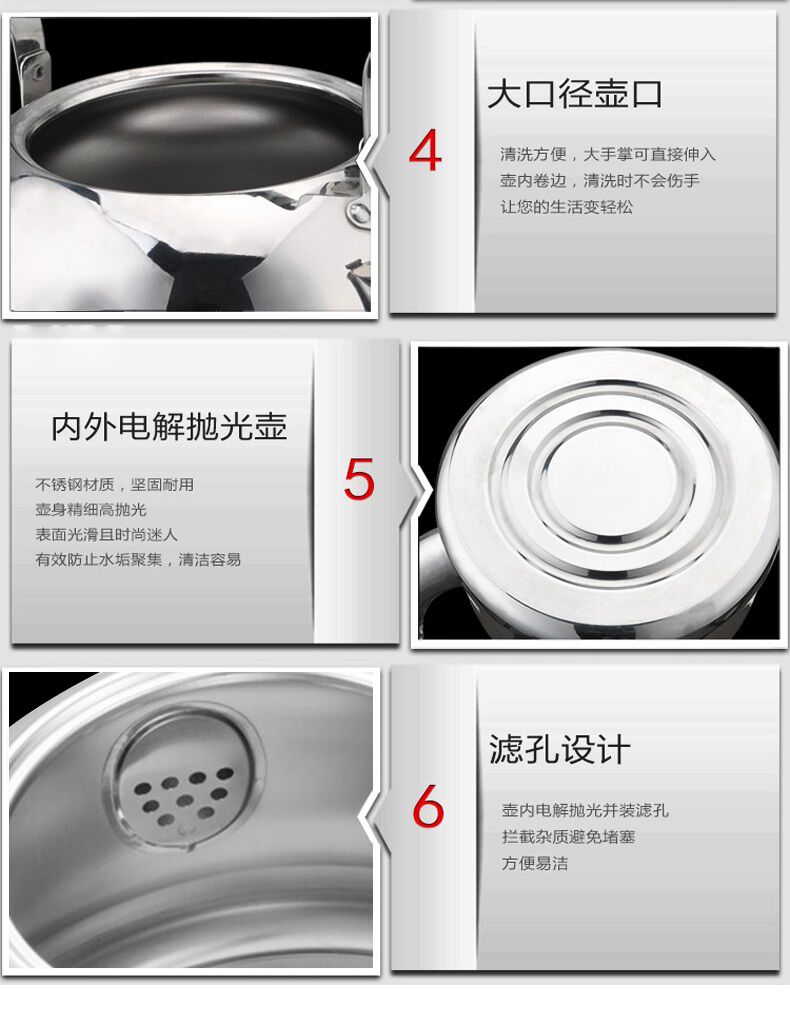 4

大口径壶口

清洗方便，大手掌可直接伸入
壶内卷边，清洗时不会伤手
让您的生活变轻松

内外电解抛光壶

不锈钢材质，坚固耐用
壶身精细高抛光
表面光滑且时尚迷人
有效防止水垢聚集，清洁容易

5

6

滤孔设计

壶内电解抛光并装滤孔
拦截杂质避免堵塞
方便易洁