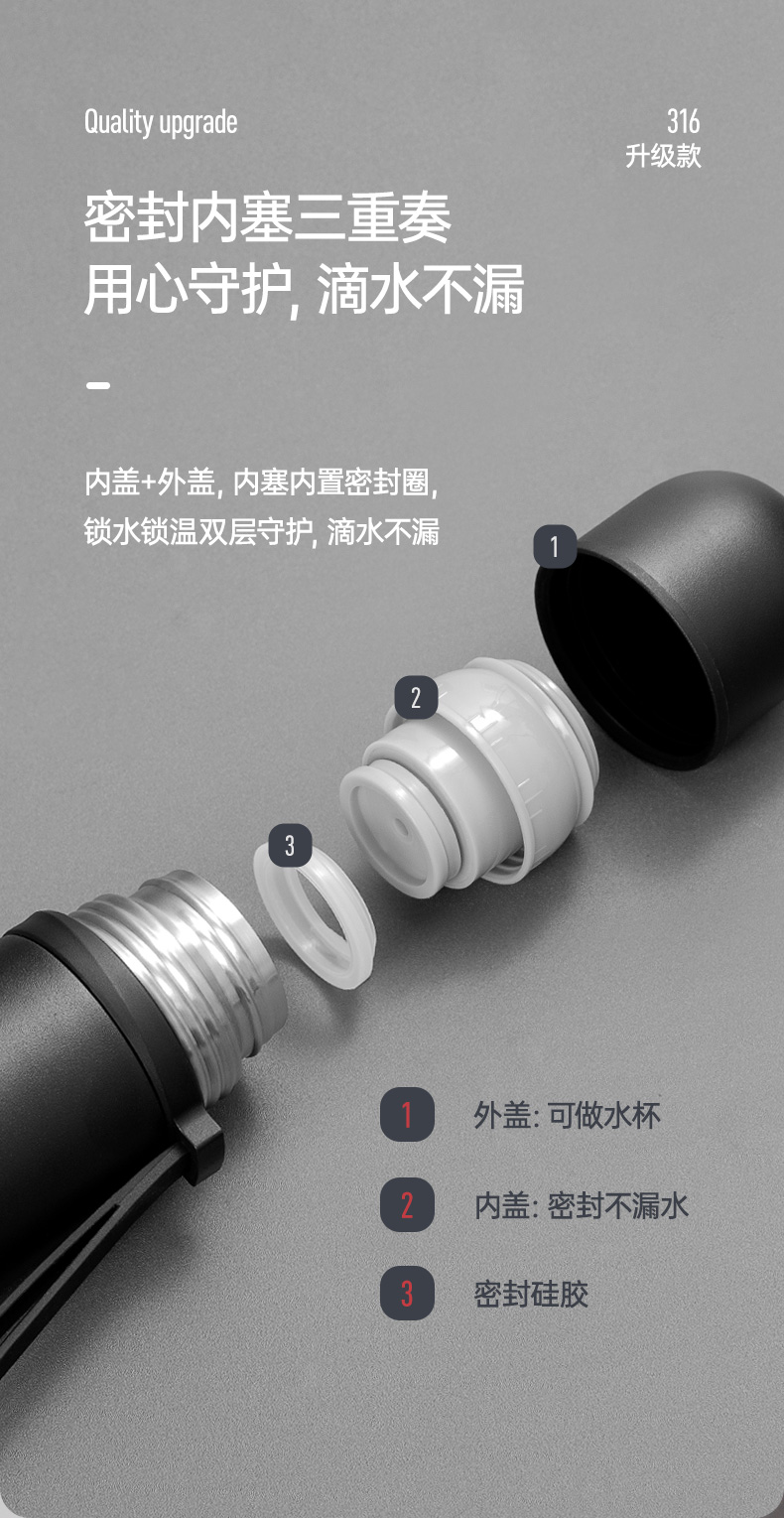 Quality upgrade

316
升级款

密封内塞三重奏
用心守护, 滴水不漏

内盖+外盖, 内塞内置密封圈,
锁水锁温双层守护, 滴水不漏

1

2

3

1 外盖: 可做水杯

2 内盖: 密封不漏水

3 密封硅胶