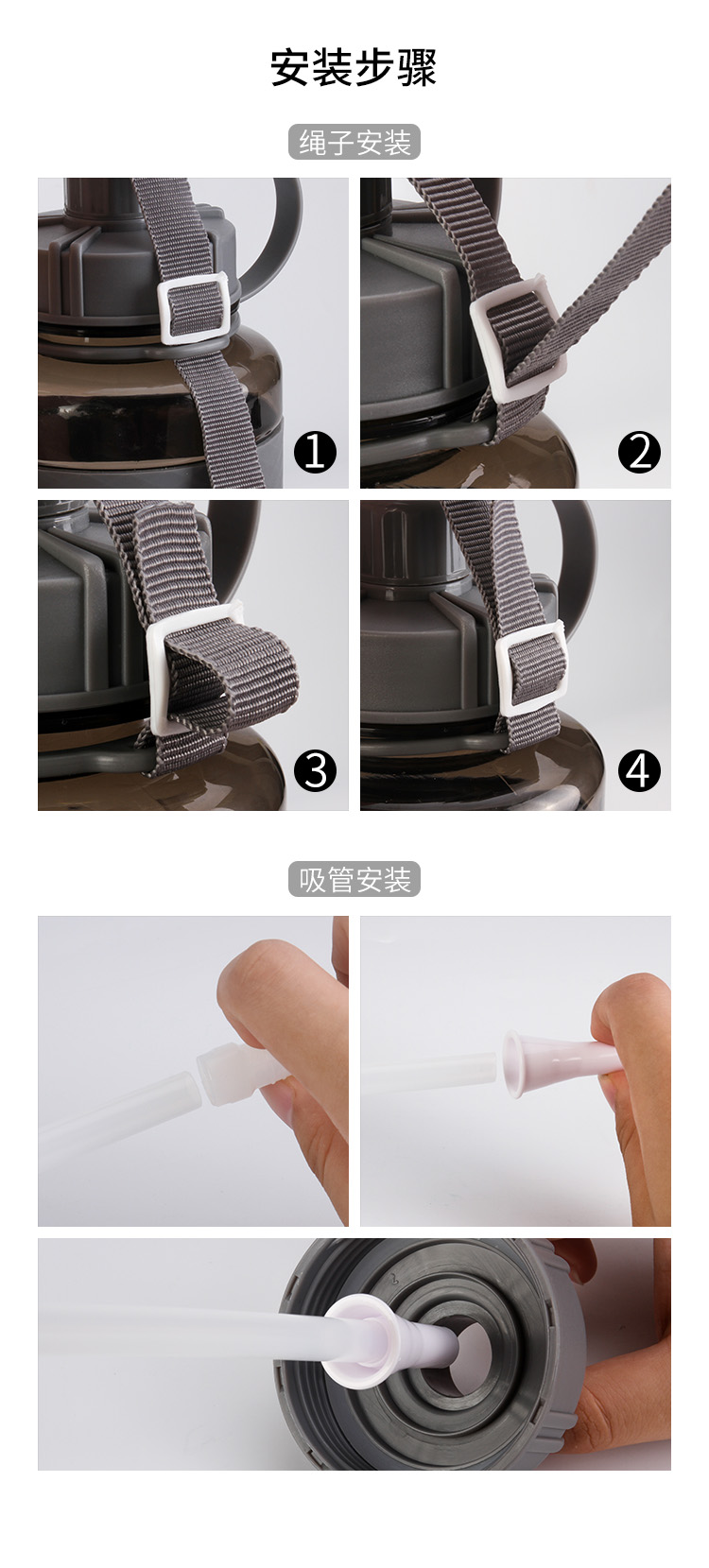 安装步骤

绳子安装

1

2

3

4

吸管安装