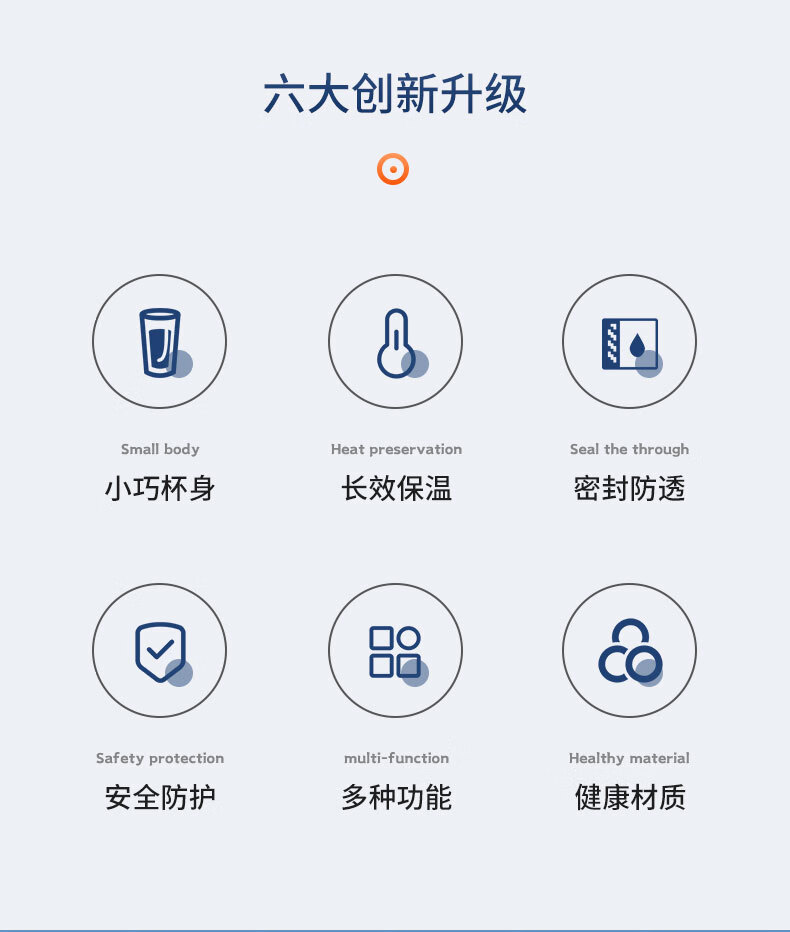 六大创新升级

Small body
小巧杯身

Heat preservation
长效保温

Seal the through
密封防透

Safety protection
安全防护

multi-function
多种功能

Healthy material
健康材质