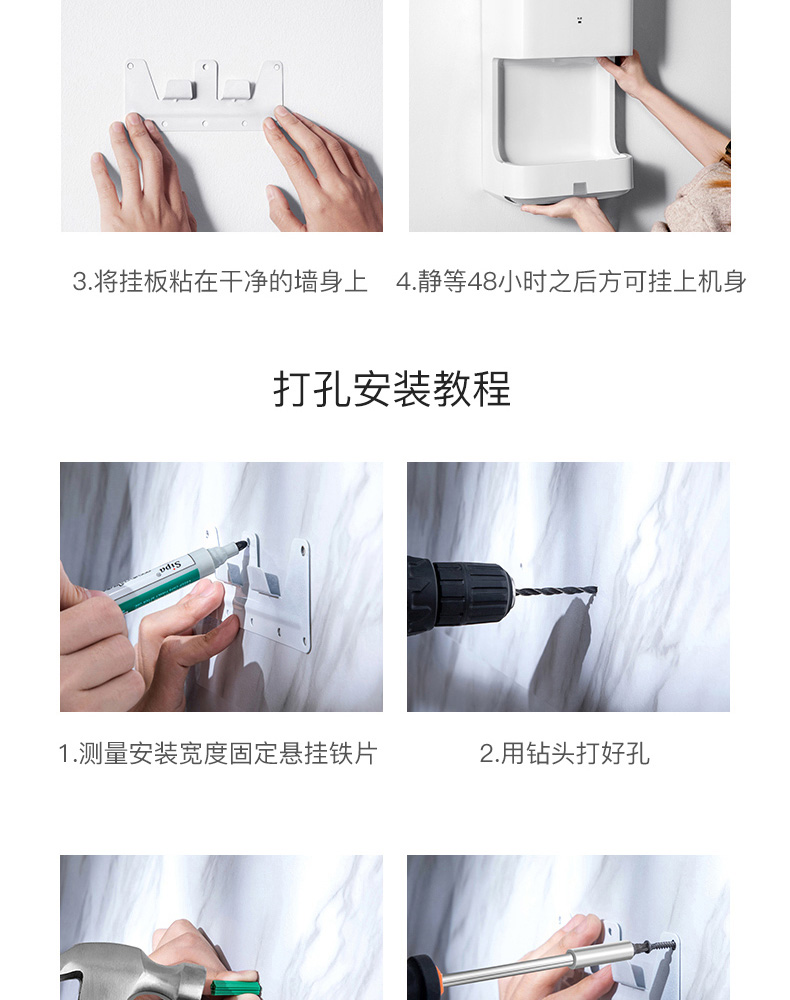 3.将挂板粘在干净的墙身上

4.静等48小时之后方可挂上机身

打孔安装教程

Sipa

1.测量安装宽度固定悬挂铁片

2.用钻头打好孔