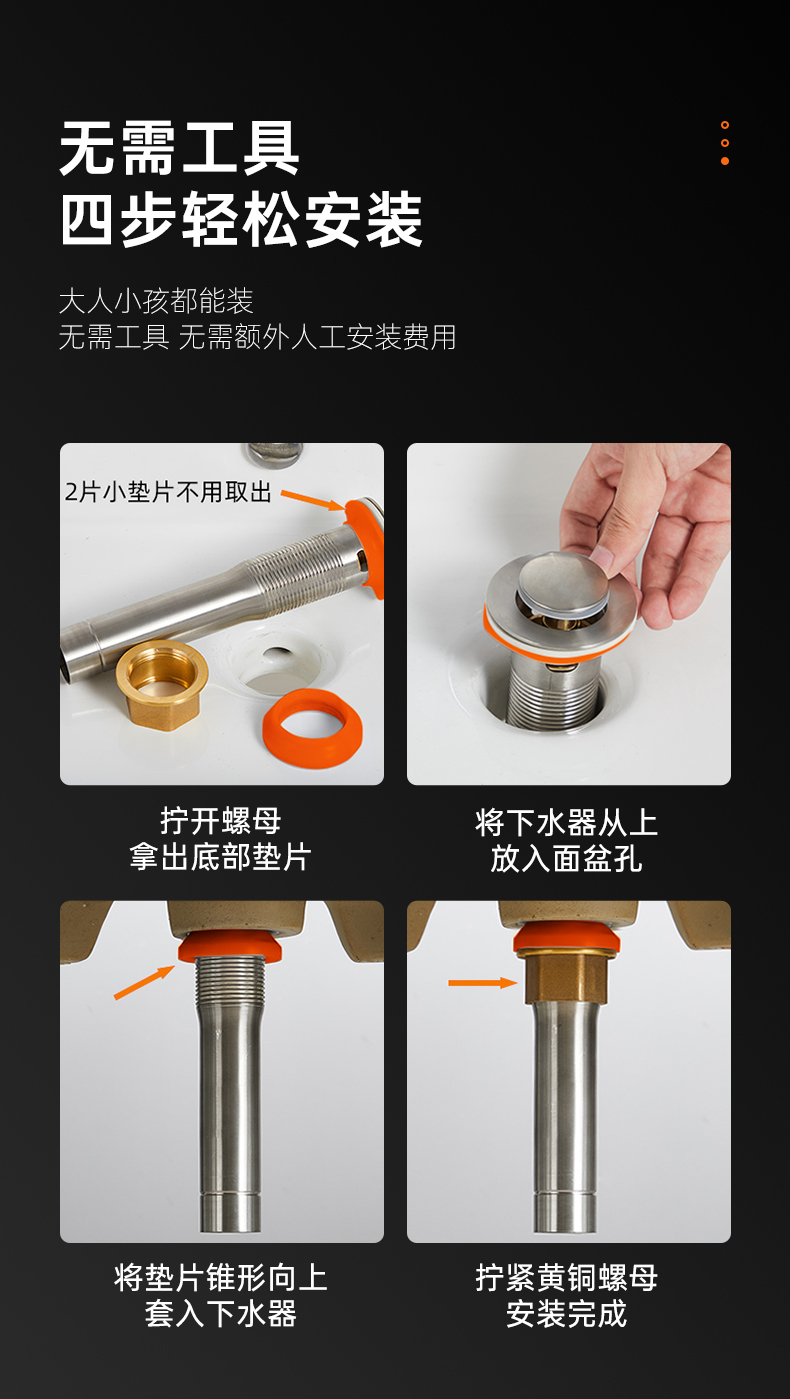 无需工具
四步轻松安装

大人小孩都能装
无需工具 无需额外人工安装费用

2片小垫片不用取出

拧开螺母
拿出底部垫片

将下水器从上
放入面盆孔

将垫片锥形向上
套入下水器

拧紧黄铜螺母
安装完成