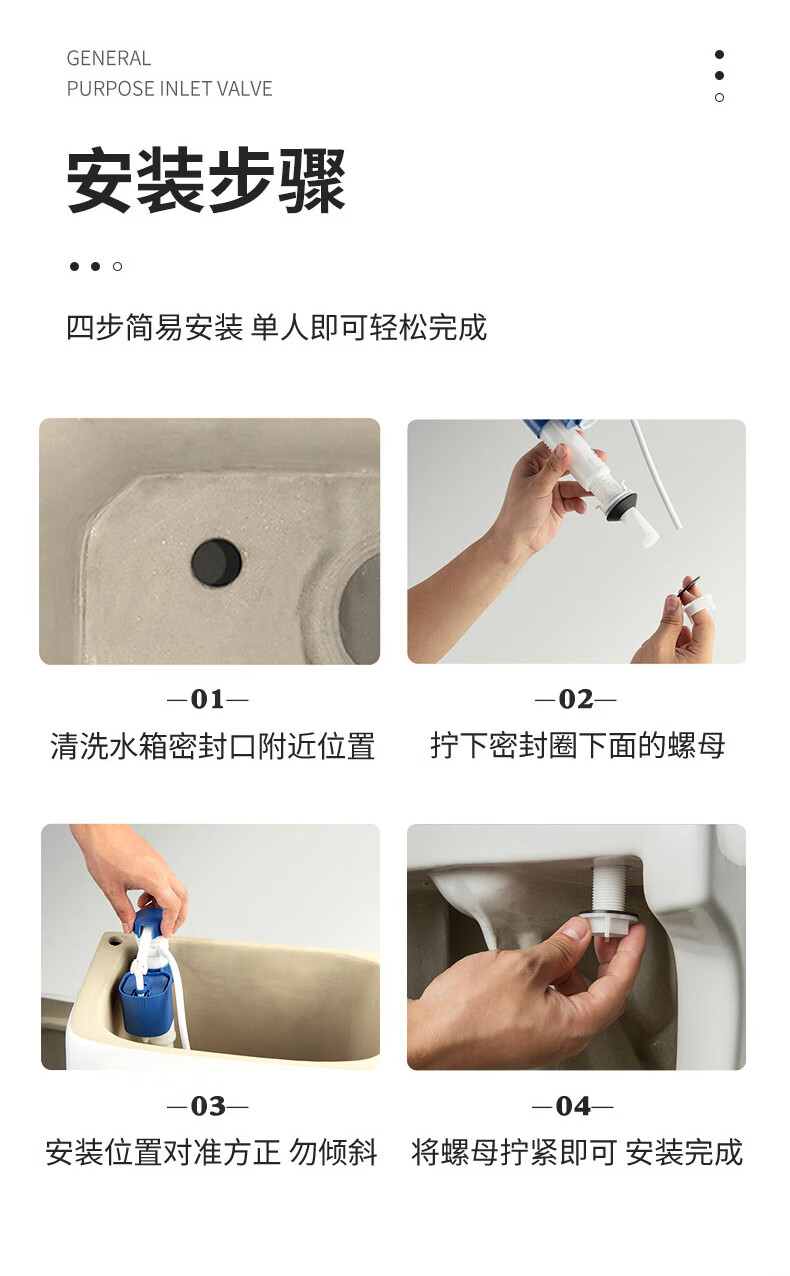 GENERAL
PURPOSE INLET VALVE

安装步骤

四步简易安装 单人即可轻松完成

—01—
清洗水箱密封口附近位置

—02—
拧下密封圈下面的螺母

—03—
安装位置对准方正 勿倾斜

—04—
将螺母拧紧即可 安装完成