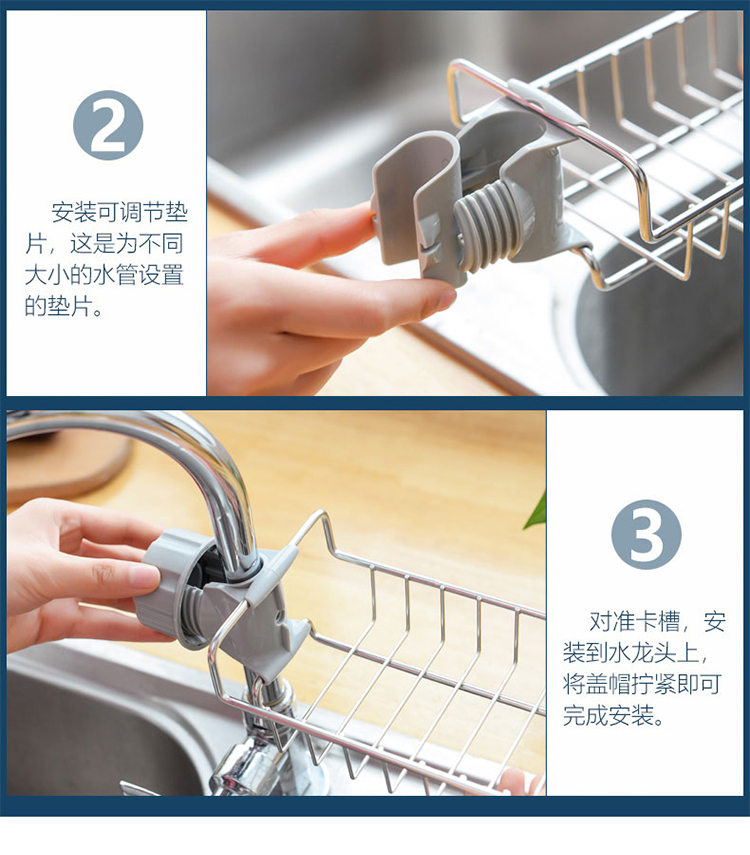 2

安装可调节垫片，这是为不同大小的水管设置的垫片。

3

对准卡槽，安装到水龙头上，将盖帽拧紧即可完成安装。