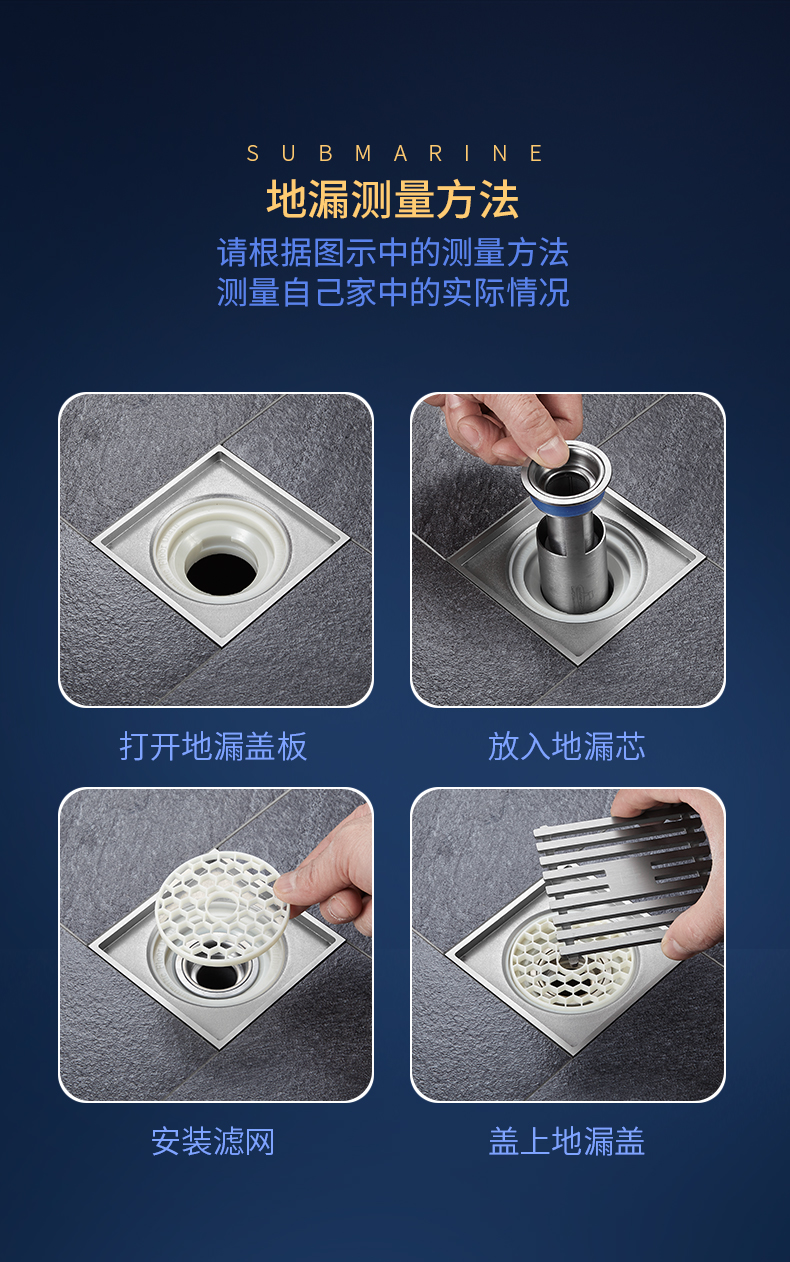 SUBMARINE

地漏测量方法

请根据图示中的测量方法
测量自己家中的实际情况

打开地漏盖板

放入地漏芯

安装滤网

盖上地漏盖