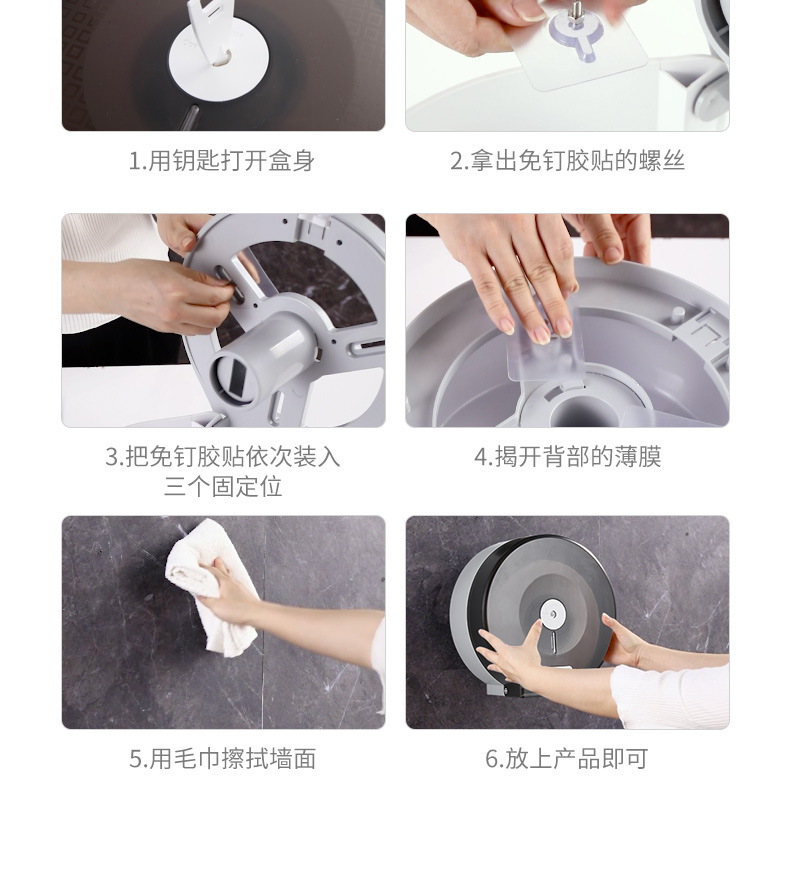 1.用钥匙打开盒身

2.拿出免钉胶贴的螺丝

3.把免钉胶贴依次装入三个固定位

4.揭开背部的薄膜

5.用毛巾擦拭墙面

6.放上产品即可