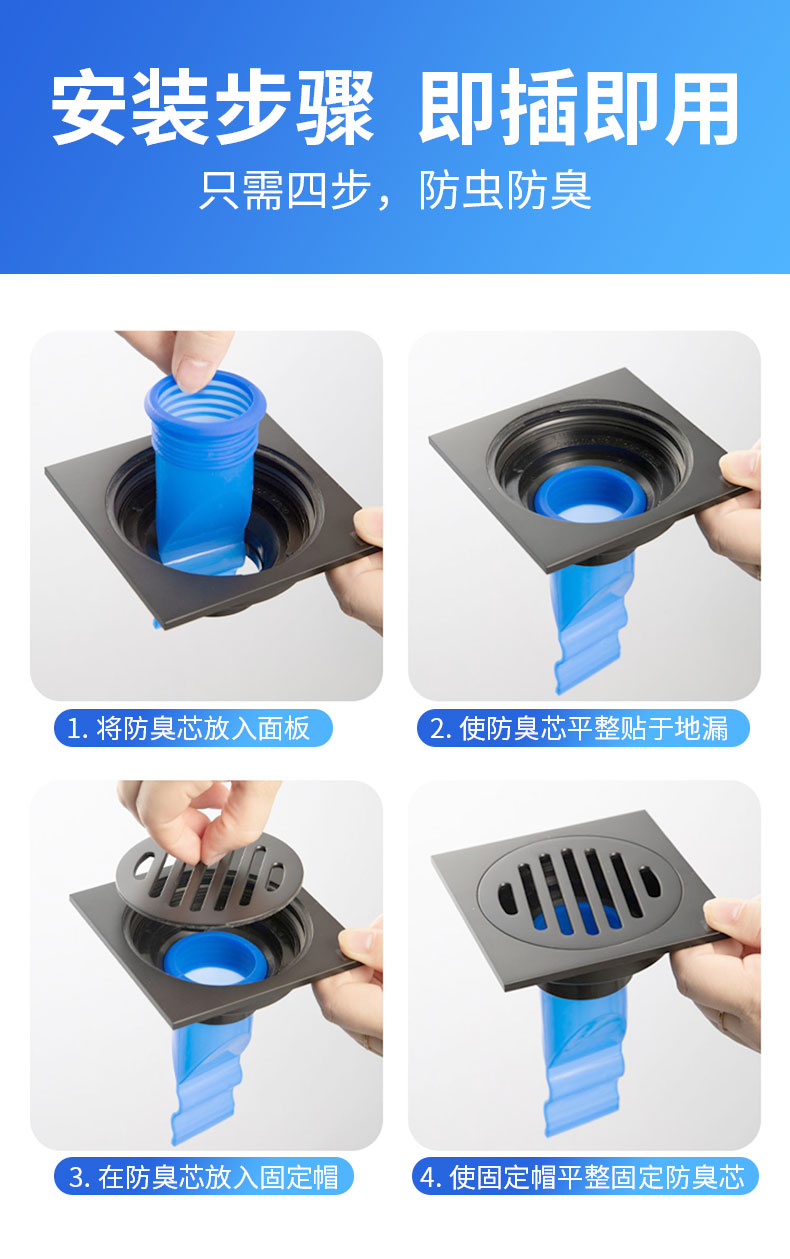 安装步骤 即插即用
只需四步，防虫防臭

1. 将防臭芯放入面板

2. 使防臭芯平整贴于地漏

3. 在防臭芯放入固定帽

4. 使固定帽平整固定防臭芯