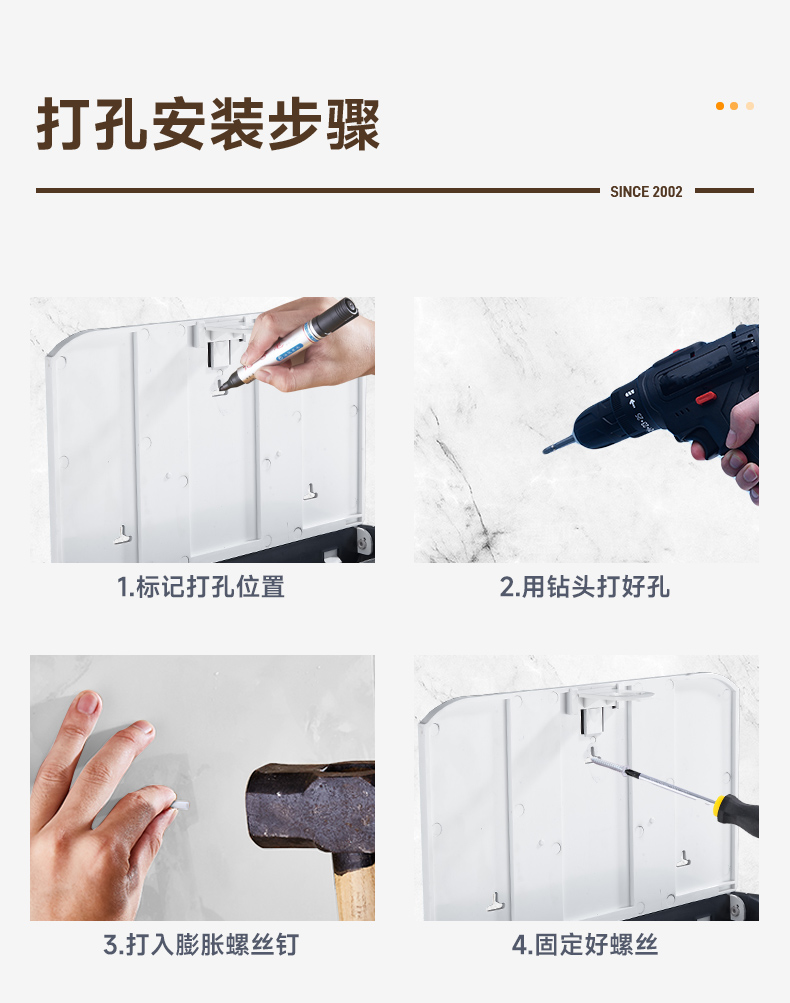 打孔安装步骤

SINCE 2002

1.标记打孔位置

2.用钻头打好孔

3.打入膨胀螺丝钉

4.固定好螺丝