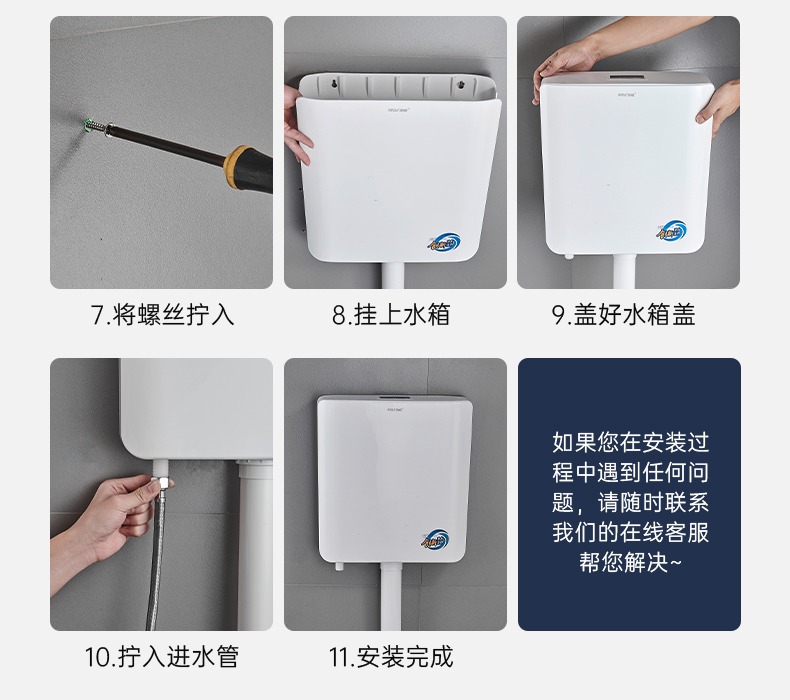 7.将螺丝拧入

8.挂上水箱

9.盖好水箱盖

10.拧入进水管

11.安装完成

如果您在安装过程中遇到任何问题，请随时联系我们的在线客服帮您解决~