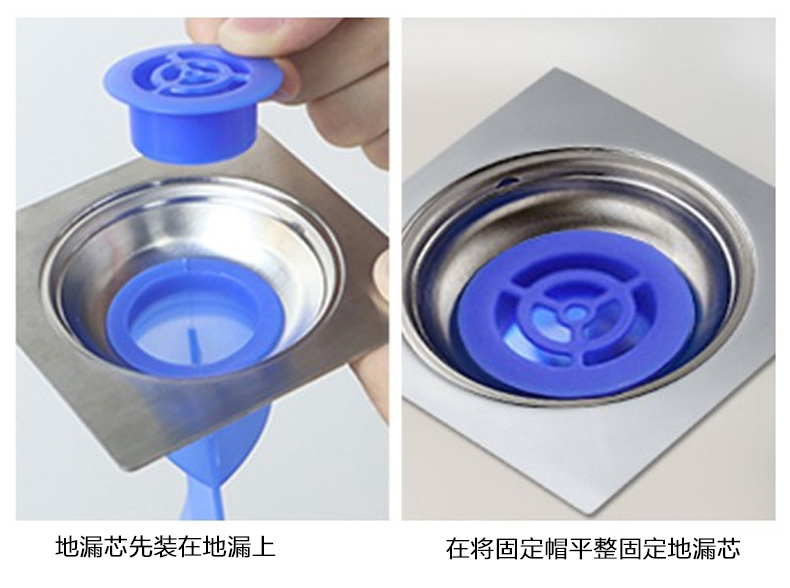 地漏芯先装在地漏上

在将固定帽平整固定地漏芯