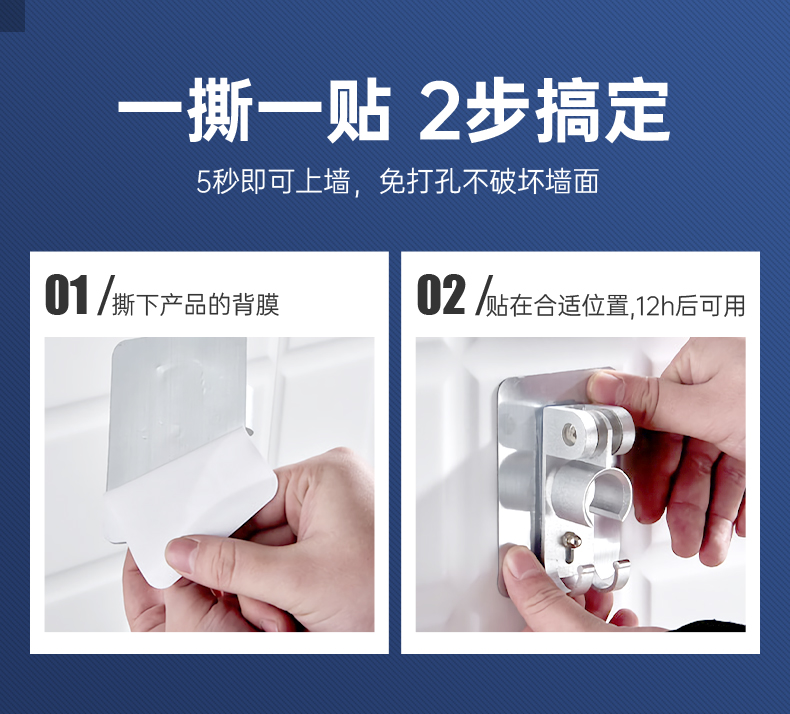 一撕一贴 2步搞定

5秒即可上墙，免打孔不破坏墙面

01 /撕下产品的背膜

02 /贴在合适位置,12h后可用