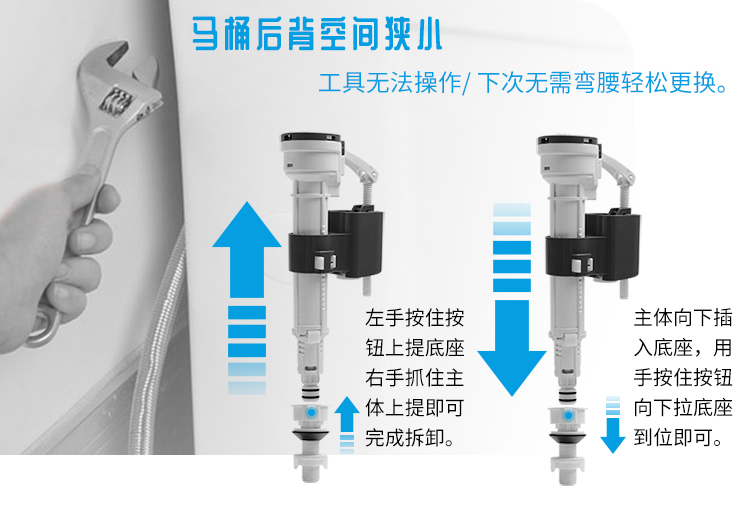 马桶后背空间狭小

工具无法操作/ 下次无需弯腰轻松更换。

左手按住按钮上提底座右手抓住主体上提即可完成拆卸。

主体向下插入底座，用手按住按钮向下拉底座到位即可。