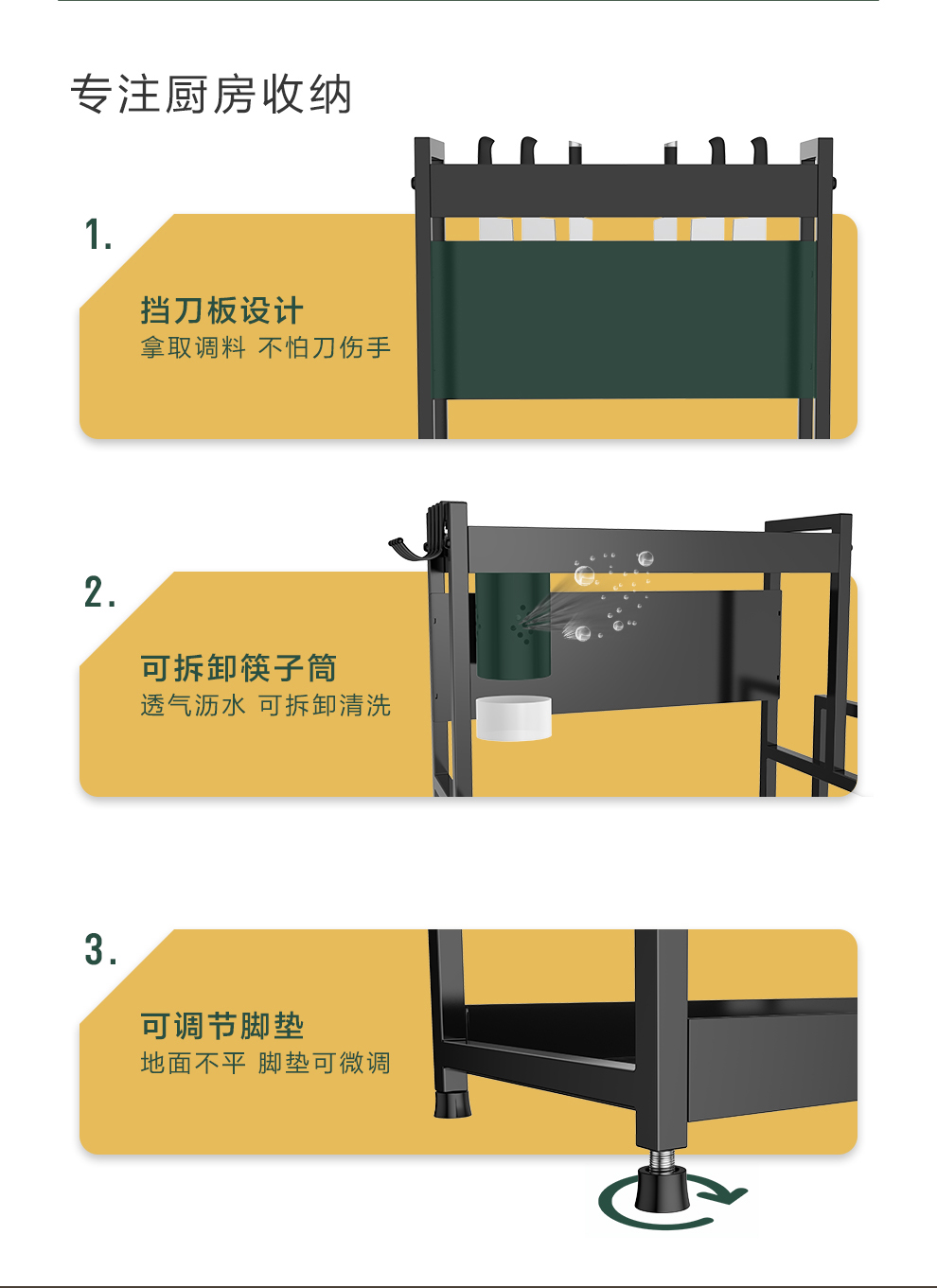 专注厨房收纳

1.

挡刀板设计
拿取调料 不怕刀伤手

2.

可拆卸筷子筒
透气沥水 可拆卸清洗

3.

可调节脚垫
地面不平 脚垫可微调