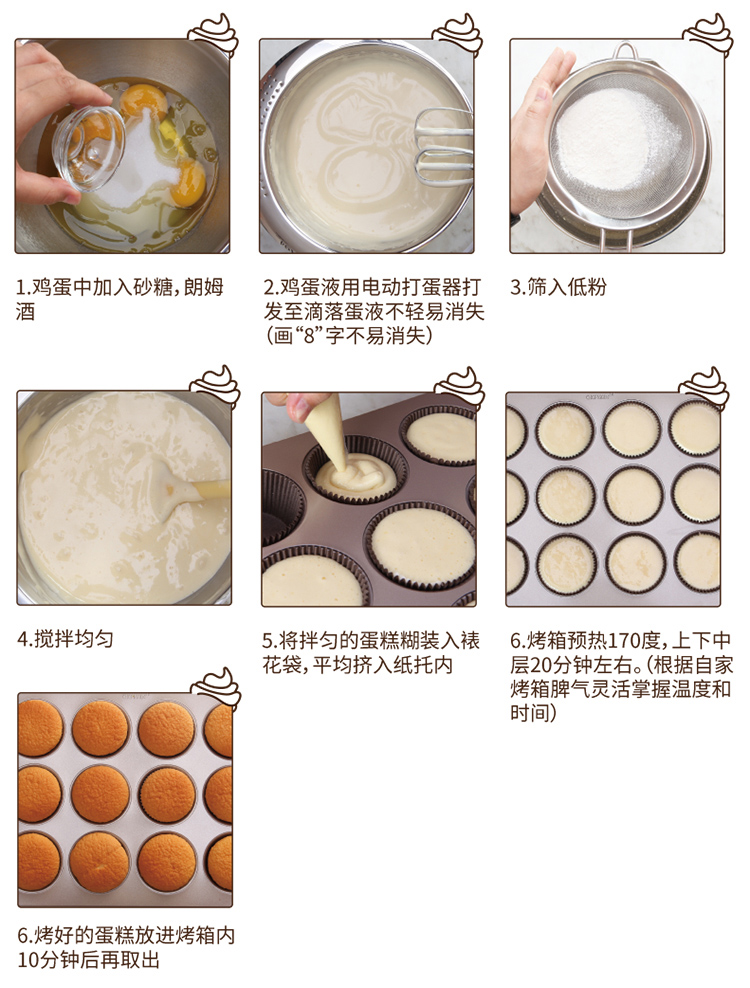 1.鸡蛋中加入砂糖,朗姆酒

2.鸡蛋液用电动打蛋器打发至滴落蛋液不轻易消失(画“8”字不易消失)

3.筛入低粉

4.搅拌均匀

5.将拌匀的蛋糕糊装入裱花袋,平均挤入纸托内

6.烤箱预热170度,上下中层20分钟左右。(根据自家烤箱脾气灵活掌握温度和时间)

6.烤好的蛋糕放进烤箱内10分钟后再取出