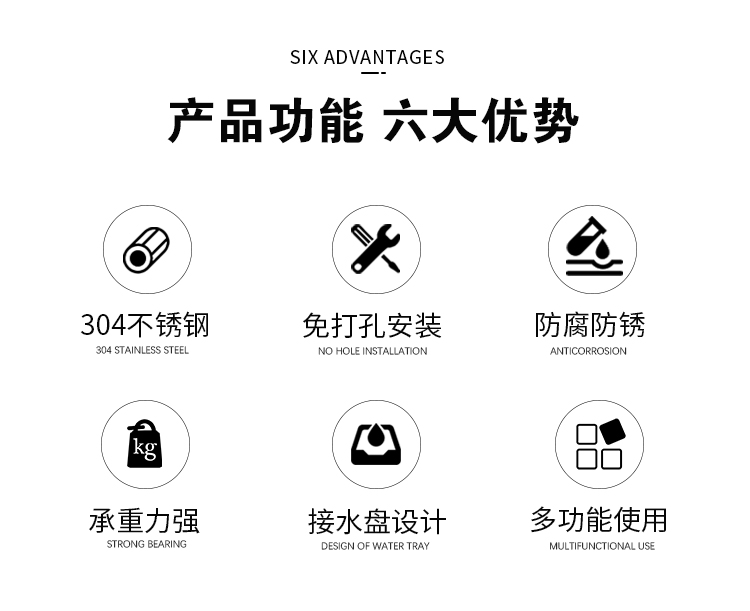 SIX ADVANTAGES

产品功能 六大优势

304不锈钢
304 STAINLESS STEEL

免打孔安装
NO HOLE INSTALLATION

防腐防锈
ANTICORROSION

kg

承重力强
STRONG BEARING

接水盘设计
DESIGN OF WATER TRAY

多功能使用
MULTIFUNCTIONAL USE