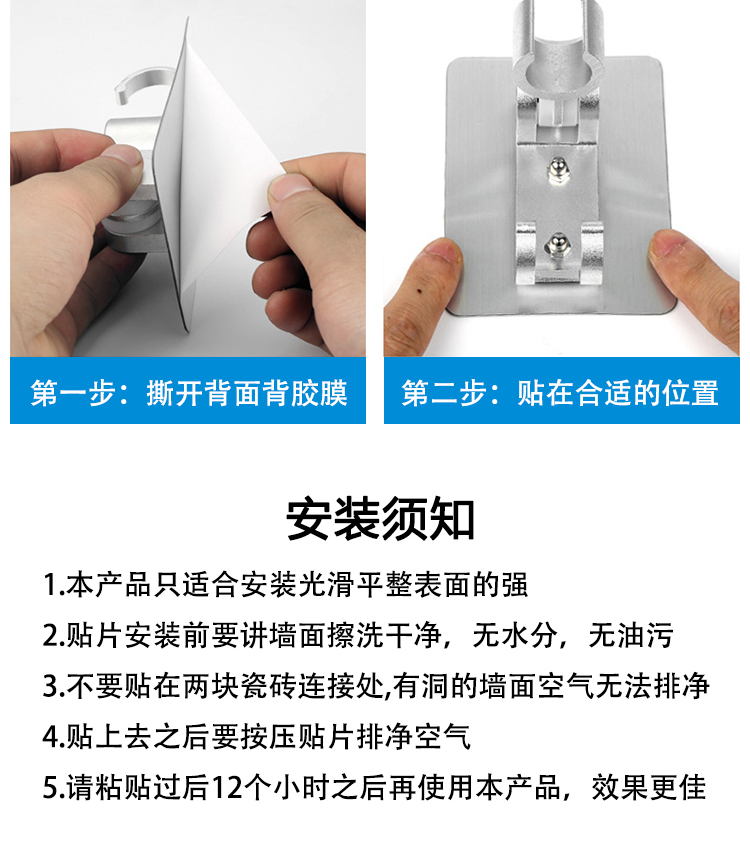 第一步：撕开背面背胶膜

第二步：贴在合适的位置

安装须知

1.本产品只适合安装光滑平整表面的强

2.贴片安装前要讲墙面擦洗干净，无水分，无油污

3.不要贴在两块瓷砖连接处,有洞的墙面空气无法排净

4.贴上去之后要按压贴片排净空气

5.请粘贴过后12个小时之后再使用本产品，效果更佳