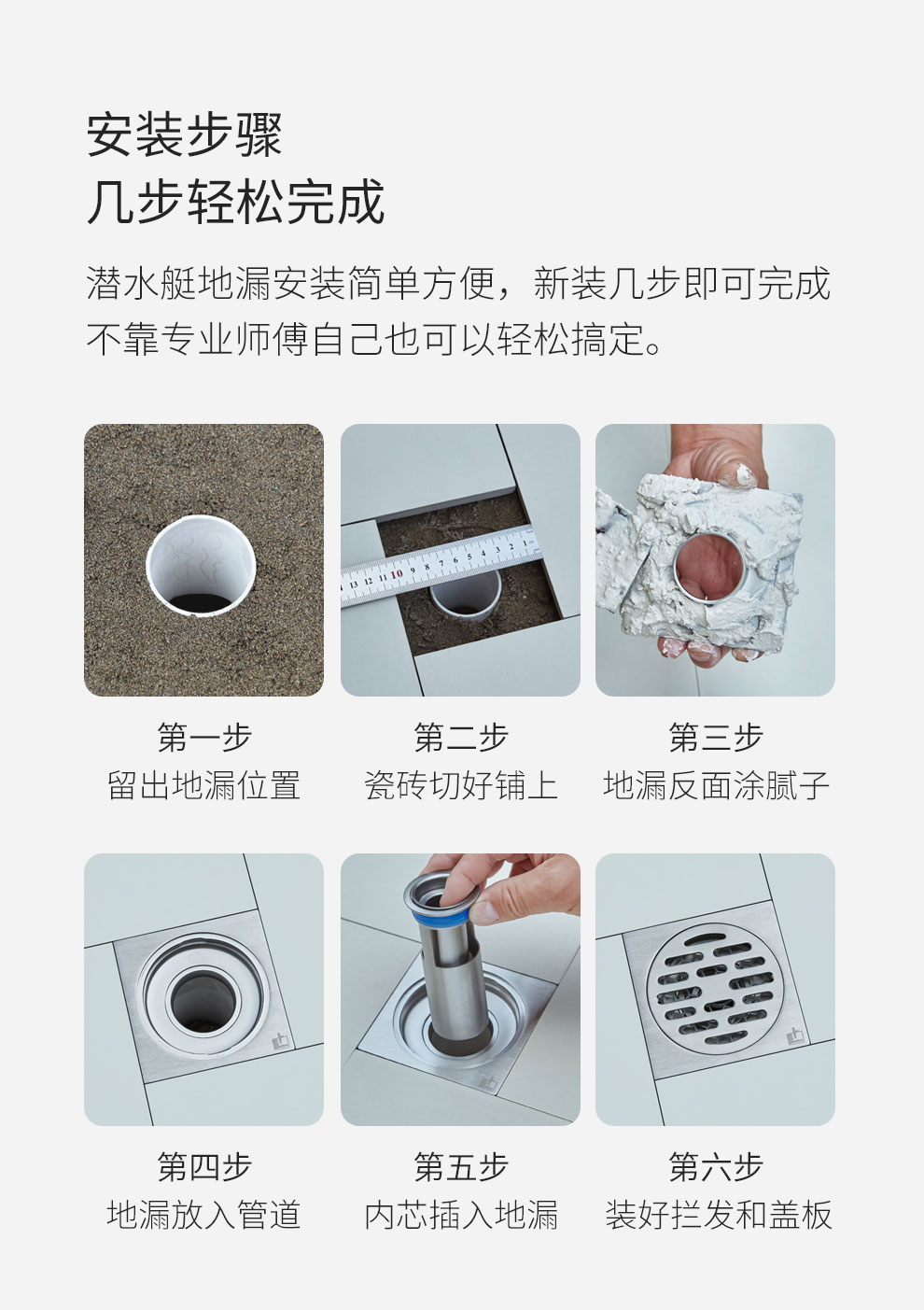 安装步骤
几步轻松完成

潜水艇地漏安装简单方便，新装几步即可完成
不靠专业师傅自己也可以轻松搞定。

13 12 11 10 9 8 7 6 5 4 3 2 1

第一步
留出地漏位置

第二步
瓷砖切好铺上

第三步
地漏反面涂腻子

第四步
地漏放入管道

第五步
内芯插入地漏

第六步
装好拦发和盖板