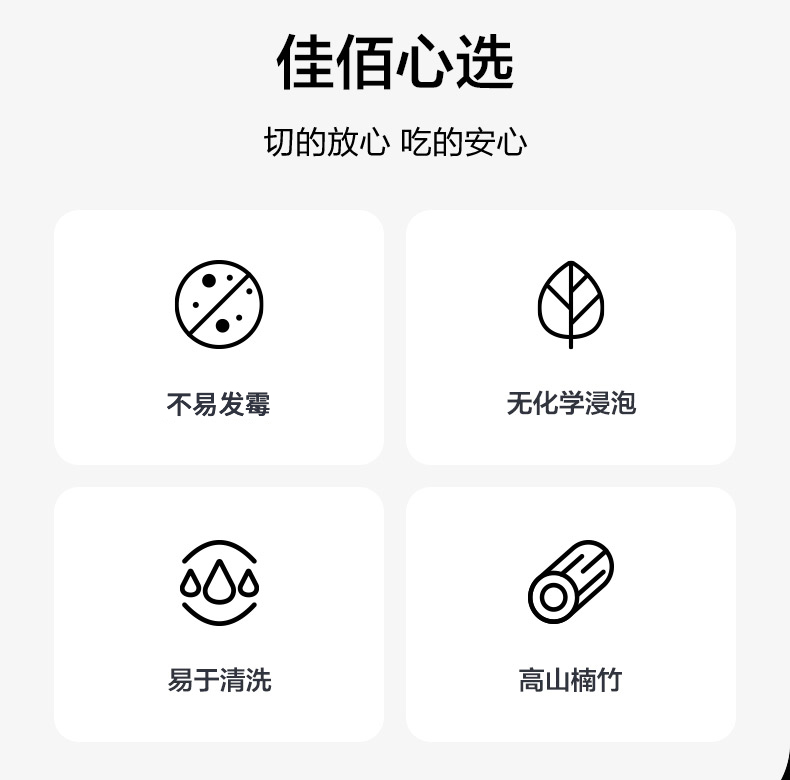 佳佰心选

切的放心 吃的安心

不易发霉

无化学浸泡

易于清洗

高山楠竹