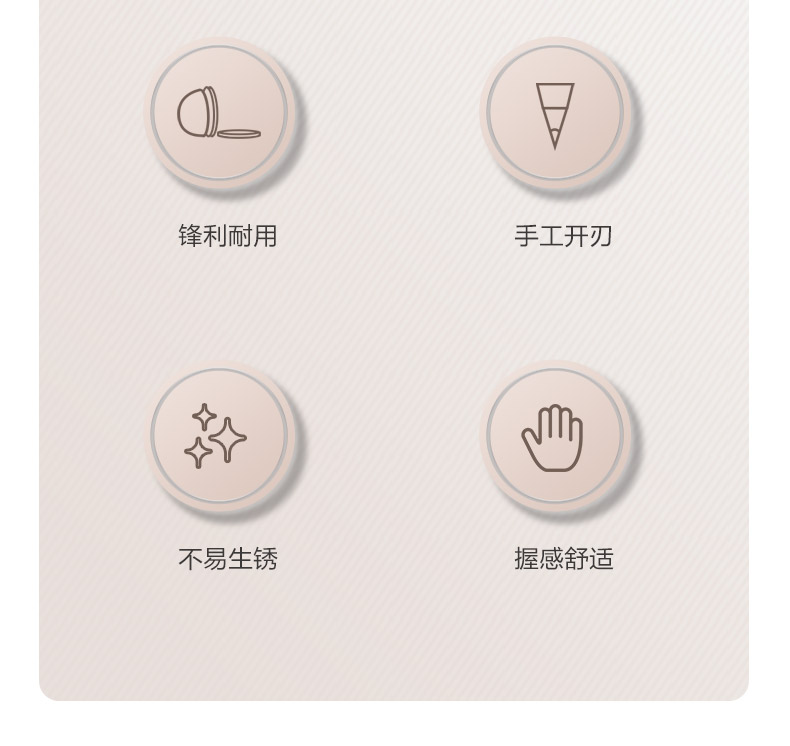 锋利耐用

手工开刃

不易生锈

握感舒适