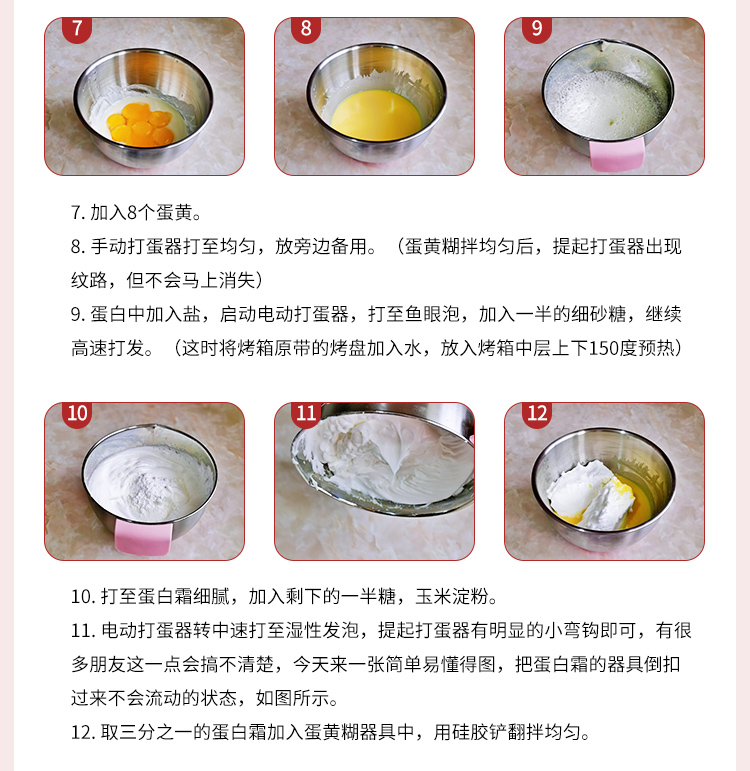 7

8

9

7. 加入8个蛋黄。
8. 手动打蛋器打至均匀，放旁边备用。（蛋黄糊拌均匀后，提起打蛋器出现纹路，但不会马上消失）
9. 蛋白中加入盐，启动电动打蛋器，打至鱼眼泡，加入一半的细砂糖，继续高速打发。（这时将烤箱原带的烤盘加入水，放入烤箱中层上下150度预热）

10

11

12

10. 打至蛋白霜细腻，加入剩下的一半糖，玉米淀粉。
11. 电动打蛋器转中速打至湿性发泡，提起打蛋器有明显的小弯钩即可，有很多朋友这一点会搞不清楚，今天来一张简单易懂得图，把蛋白霜的器具倒扣过来不会流动的状态，如图所示。
12. 取三分之一的蛋白霜加入蛋黄糊器具中，用硅胶铲翻拌均匀。