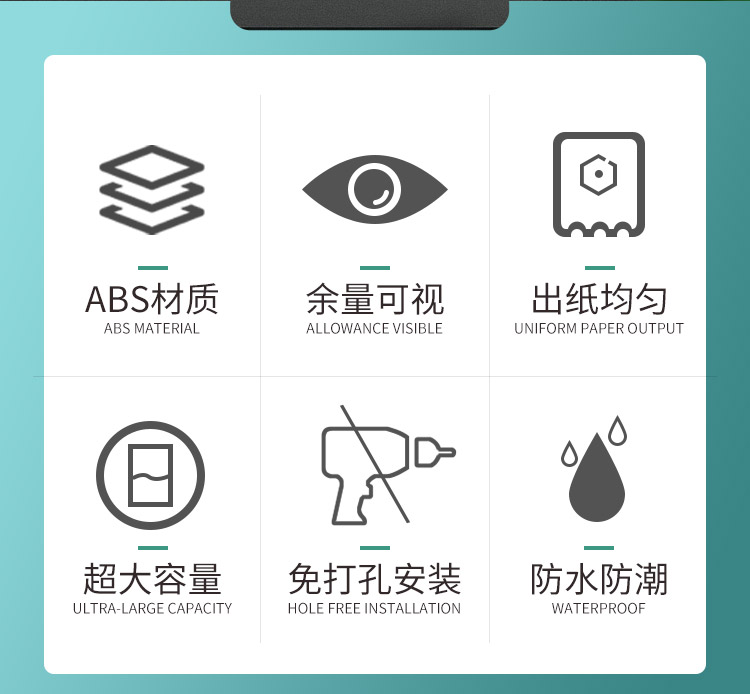 ABS材质
ABS MATERIAL

余量可视
ALLOWANCE VISIBLE

出纸均匀
UNIFORM PAPER OUTPUT

超大容量
ULTRA-LARGE CAPACITY

免打孔安装
HOLE FREE INSTALLATION

防水防潮
WATERPROOF