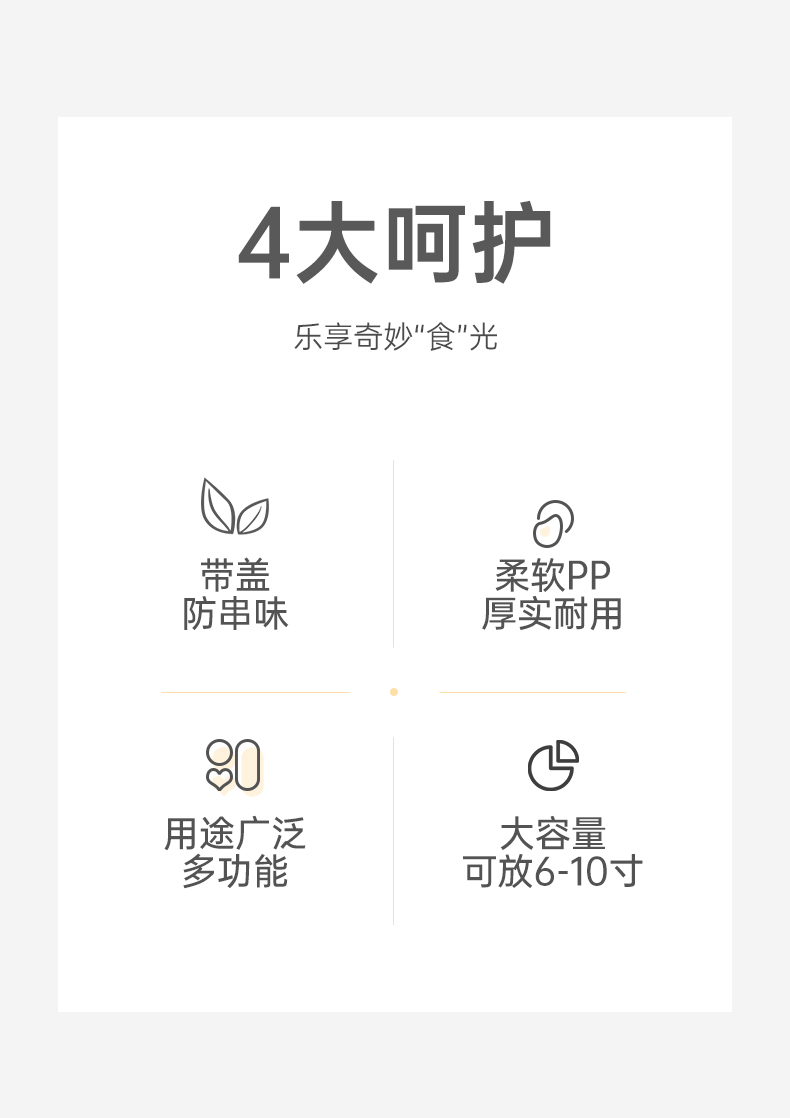 4大呵护

乐享奇妙“食”光

带盖
防串味

柔软PP
厚实耐用

用途广泛
多功能

大容量
可放6-10寸